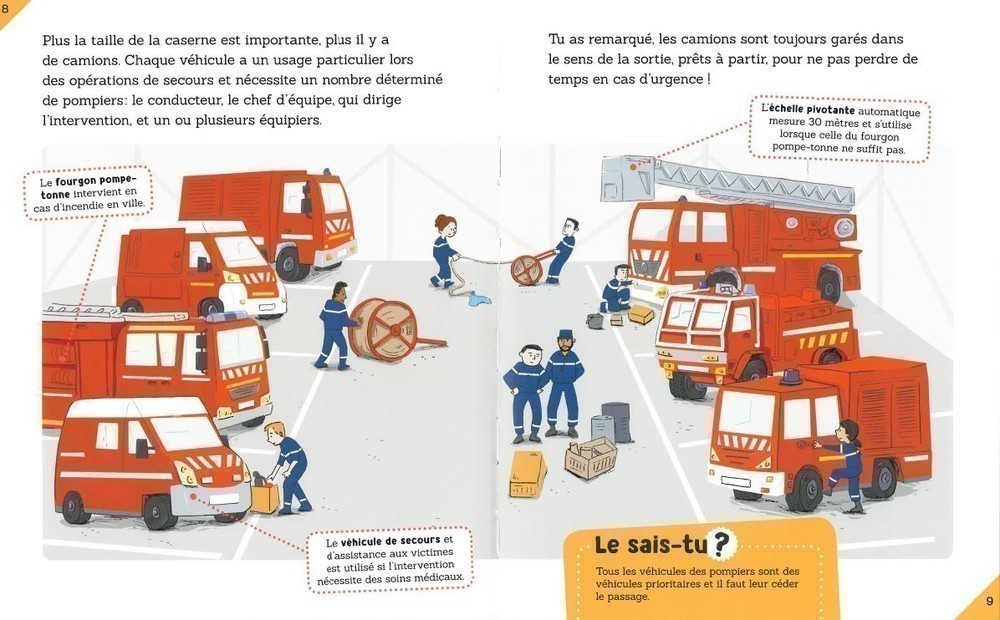 8

Plus la taille de la caserne est importante, plus il y a de camions. Chaque véhicule a un usage particulier lors des opérations de secours et nécessite un nombre déterminé de pompiers : le conducteur, le chef d'équipe, qui dirige l'intervention, et un ou plusieurs équipiers.

Le fourgon pompe-tonne intervient en cas d'incendie en ville.

Le véhicule de secours et d'assistance aux victimes est utilisé si l'intervention nécessite des soins médicaux.

Tu as remarqué, les camions sont toujours garés dans le sens de la sortie, prêts à partir, pour ne pas perdre de temps en cas d'urgence !

L'échelle pivotante automatique mesure 30 mètres et s'utilise lorsque celle du fourgon pompe-tonne ne suffit pas.

Le sais-tu ?

Tous les véhicules des pompiers sont des véhicules prioritaires et il faut leur céder le passage.

9