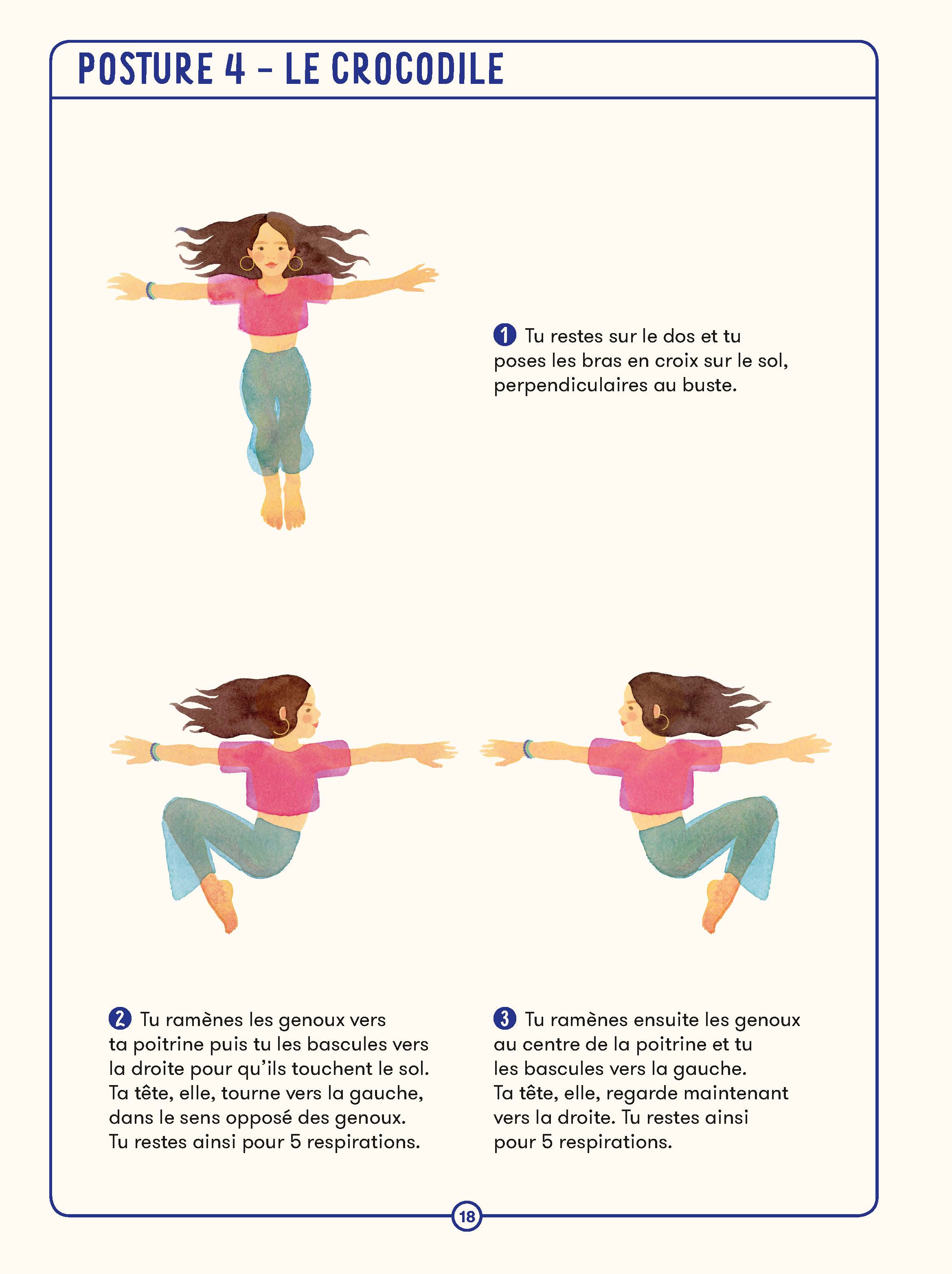 POSTURE 4 – LE CROCODILE

1 Tu restes sur le dos et tu poses les bras en croix sur le sol, perpendiculaires au buste.

2 Tu ramènes les genoux vers ta poitrine puis tu les bascules vers la droite pour qu'ils touchent le sol. Ta tête, elle, tourne vers la gauche, dans le sens opposé des genoux. Tu restes ainsi pour 5 respirations.

3 Tu ramènes ensuite les genoux au centre de la poitrine et tu les bascules vers la gauche. Ta tête, elle, regarde maintenant vers la droite. Tu restes ainsi pour 5 respirations.

18