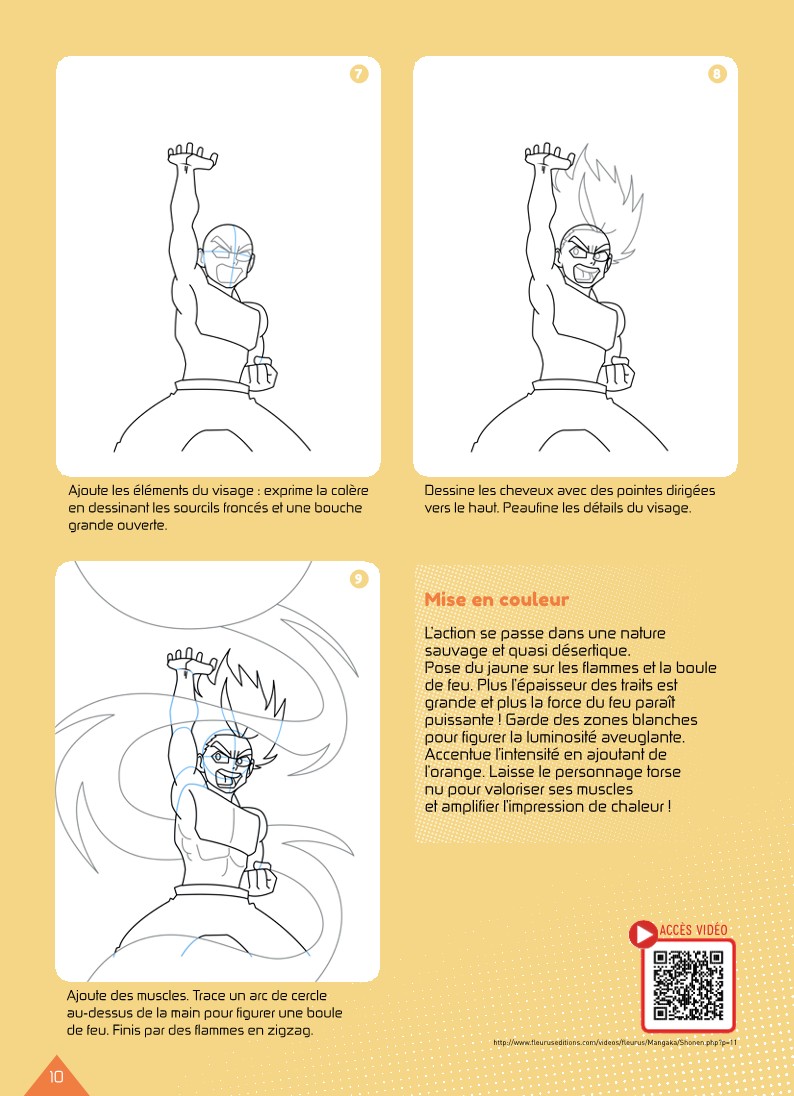 7

Ajoute les éléments du visage : exprime la colère en dessinant les sourcils froncés et une bouche grande ouverte.

8

Dessine les cheveux avec des pointes dirigées vers le haut. Peaufine les détails du visage.

9

Ajoute des muscles. Trace un arc de cercle au-dessus de la main pour figurer une boule de feu. Finis par des flammes en zigzag.

Mise en couleur

L'action se passe dans une nature sauvage et quasi désertique.
Pose du jaune sur les flammes et la boule de feu. Plus l'épaisseur des traits est grande et plus la force du feu paraît puissante ! Garde des zones blanches pour figurer la luminosité aveuglante. Accentue l'intensité en ajoutant de l'orange. Laisse le personnage torse nu pour valoriser ses muscles et amplifier l'impression de chaleur !

ACCÈS VIDÉO

http://www.fleuruseditions.com/videos/fleurus/Mangaka/Shonen.php?p=11

10