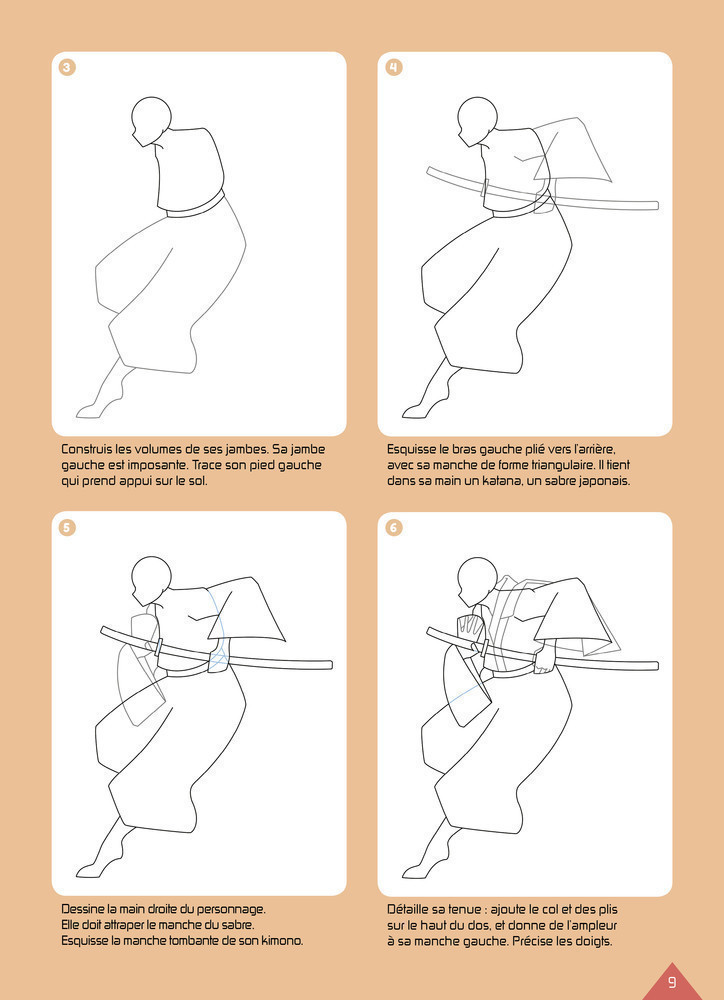 3

Construis les volumes de ses jambes. Sa jambe gauche est imposante. Trace son pied gauche qui prend appui sur le sol.

4

Esquisse le bras gauche plié vers l'arrière, avec sa manche de forme triangulaire. Il tient dans sa main un katana, un sabre japonais.

5

Dessine la main droite du personnage. Elle doit attraper le manche du sabre. Esquisse la manche tombante de son kimono.

6

Détaille sa tenue : ajoute le col et des plis sur le haut du dos, et donne de l'ampleur à sa manche gauche. Précise les doigts.

9