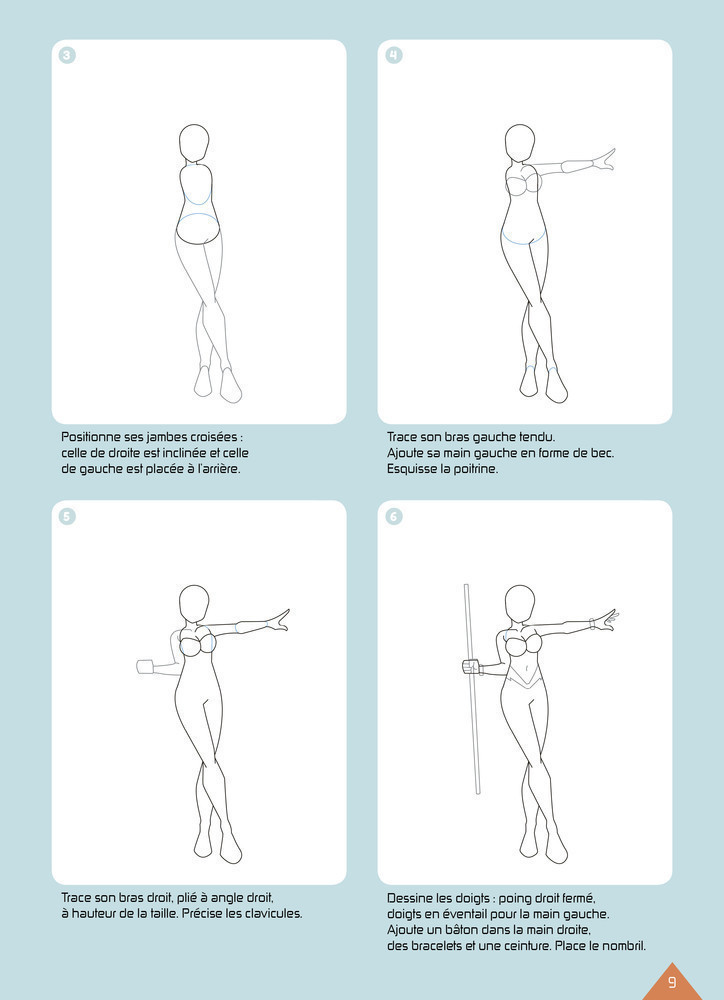 3

Positionne ses jambes croisées : celle de droite est inclinée et celle de gauche est placée à l'arrière.

4

Trace son bras gauche tendu. Ajoute sa main gauche en forme de bec. Esquisse la poitrine.

5

Trace son bras droit, plié à angle droit, à hauteur de la taille. Précise les clavicules.

6

Dessine les doigts : poing droit fermé, doigts en éventail pour la main gauche. Ajoute un bâton dans la main droite, des bracelets et une ceinture. Place le nombril.

9