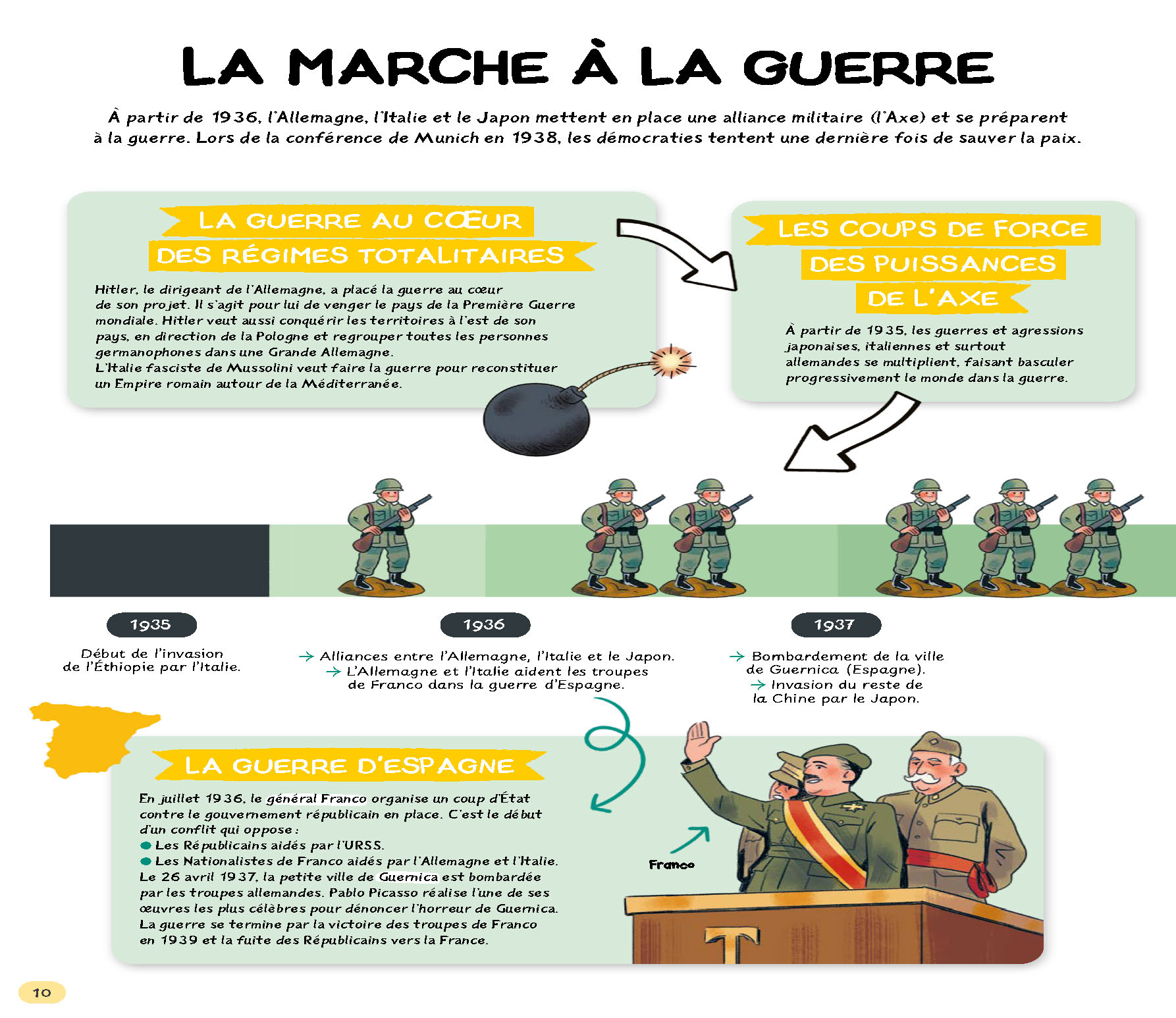 LA MARCHE À LA GUERRE

À partir de 1936, l'Allemagne, l'Italie et le Japon mettent en place une alliance militaire (l'Axe) et se préparent à la guerre. Lors de la conférence de Munich en 1938, les démocraties tentent une dernière fois de sauver la paix.

LA GUERRE AU CŒUR DES RÉGIMES TOTALITAIRES

Hitler, le dirigeant de l'Allemagne, a placé la guerre au cœur de son projet. Il s'agit pour lui de venger le pays de la Première Guerre mondiale. Hitler veut aussi conquérir les territoires à l'est de son pays, en direction de la Pologne et regrouper toutes les personnes germanophones dans une Grande Allemagne.
L'Italie fasciste de Mussolini veut faire la guerre pour reconstituer un Empire romain autour de la Méditerranée.

LES COUPS DE FORCE DES PUISSANCES DE L'AXE

À partir de 1935, les guerres et agressions japonaises, italiennes et surtout allemandes se multiplient, faisant basculer progressivement le monde dans la guerre.

1935
Début de l'invasion de l'Éthiopie par l'Italie.

1936
→ Alliances entre l'Allemagne, l'Italie et le Japon.
→ L'Allemagne et l'Italie aident les troupes de Franco dans la guerre d'Espagne.

1937
→ Bombardement de la ville de Guernica (Espagne).
→ Invasion du reste de la Chine par le Japon.

LA GUERRE D'ESPAGNE

En juillet 1936, le général Franco organise un coup d'État contre le gouvernement républicain en place. C'est le début d'un conflit qui oppose :
● Les Républicains aidés par l'URSS.
● Les Nationalistes de Franco aidés par l'Allemagne et l'Italie.
Le 26 avril 1937, la petite ville de Guernica est bombardée par les troupes allemandes. Pablo Picasso réalise l'une de ses œuvres les plus célèbres pour dénoncer l'horreur de Guernica.
La guerre se termine par la victoire des troupes de Franco en 1939 et la fuite des Républicains vers la France.

Franco

10