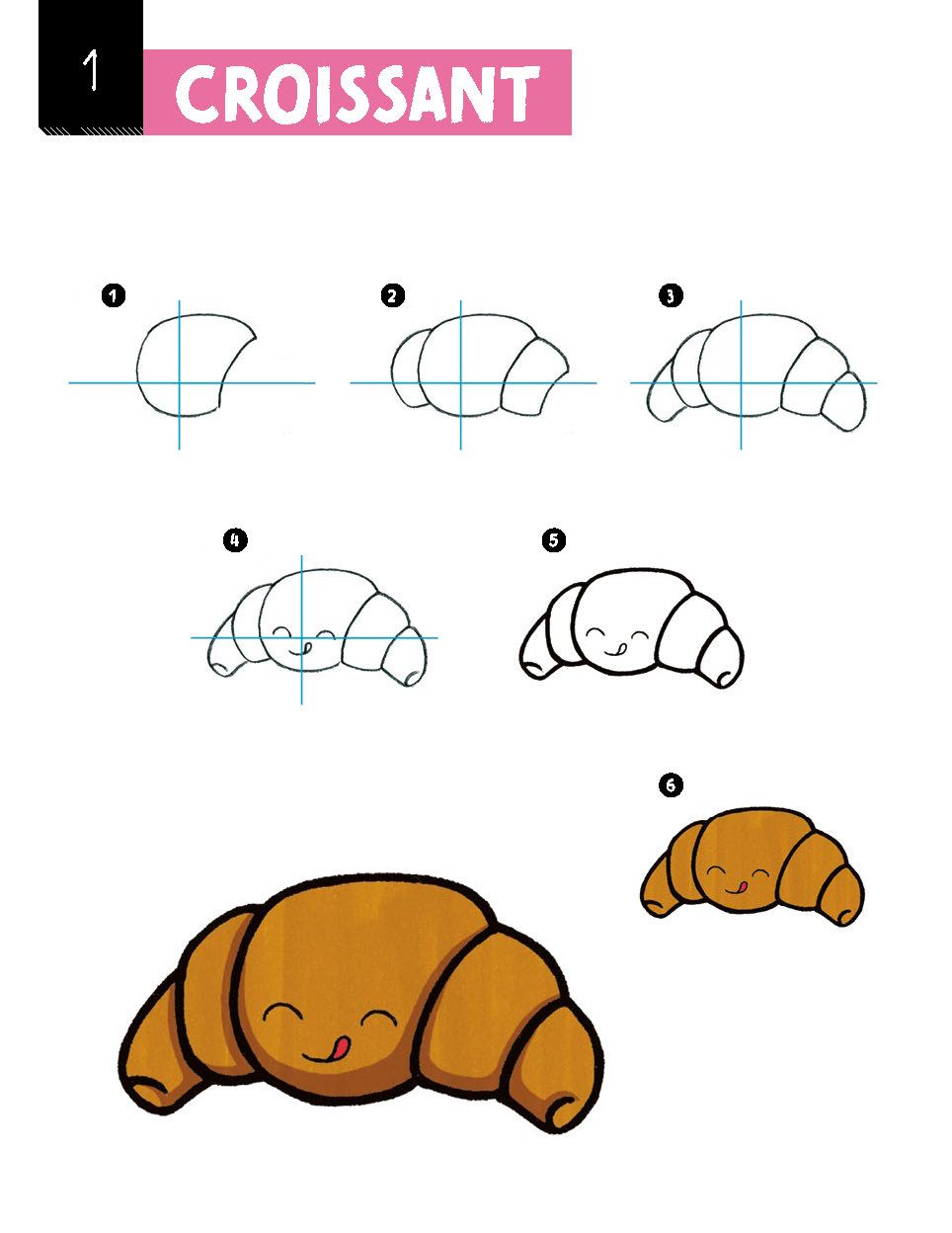 1 CROISSANT

1

2

3

4

5

6