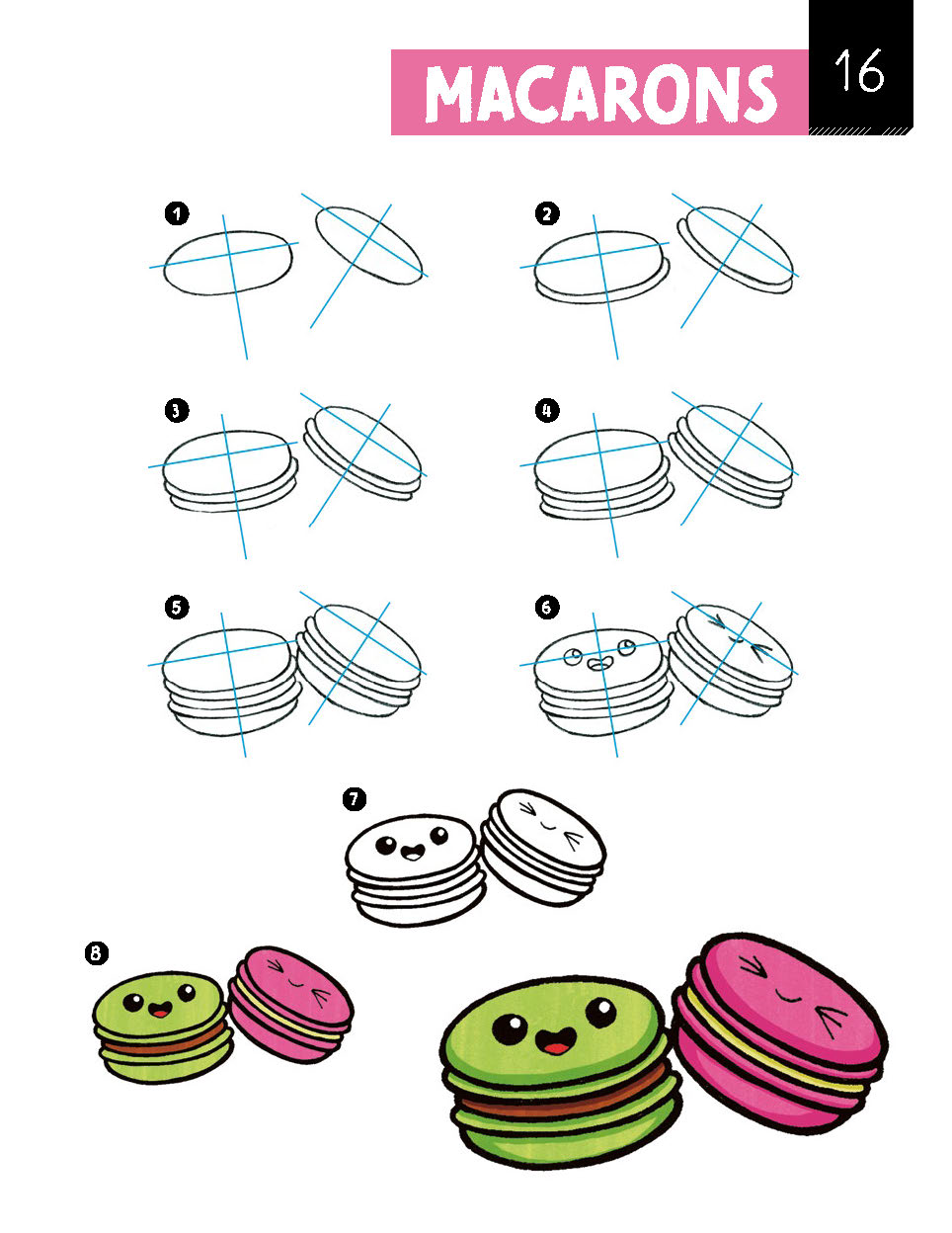 MACARONS

16

1

2

3

4

5

6

7

8