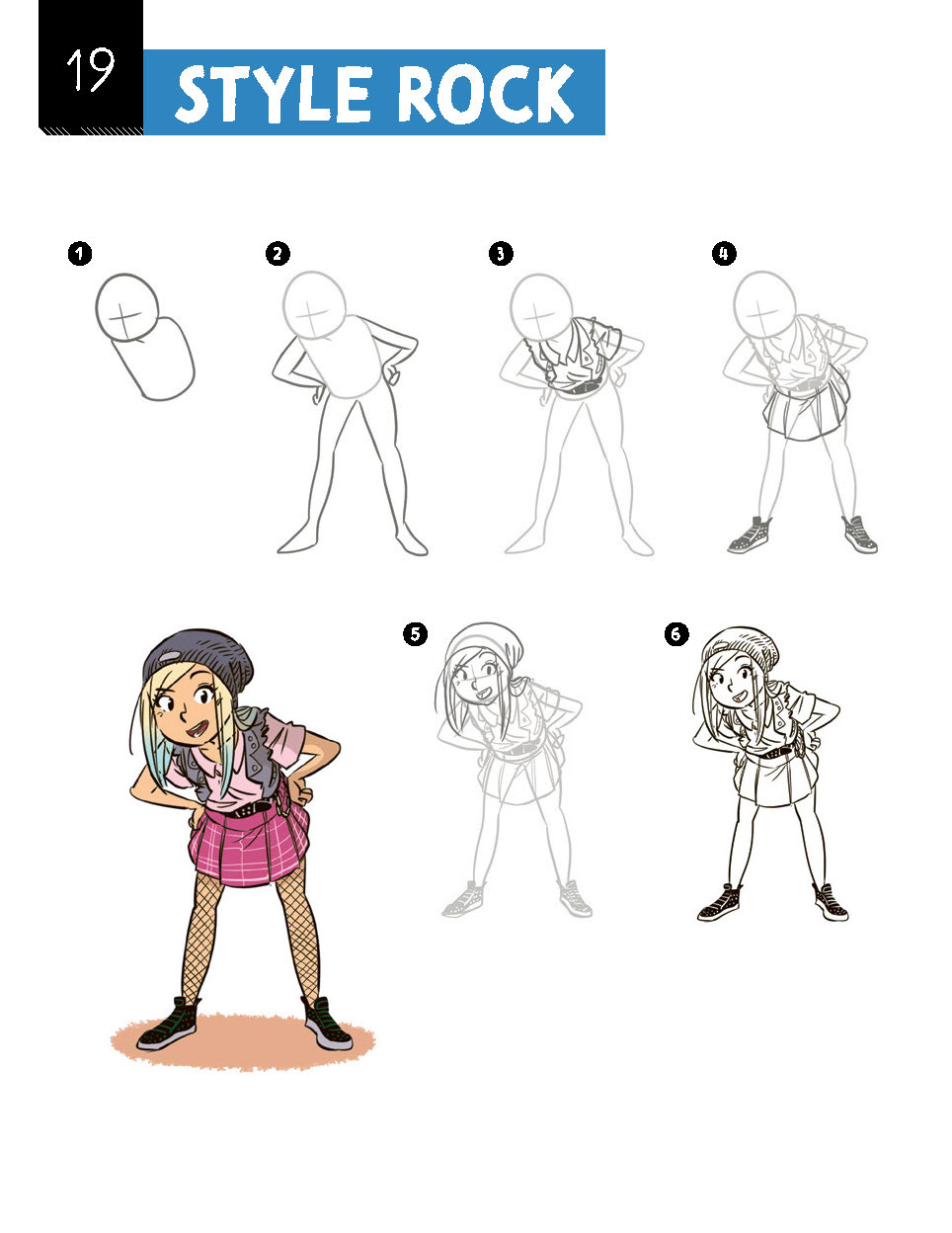 19 STYLE ROCK

1

2

3

4

5

6