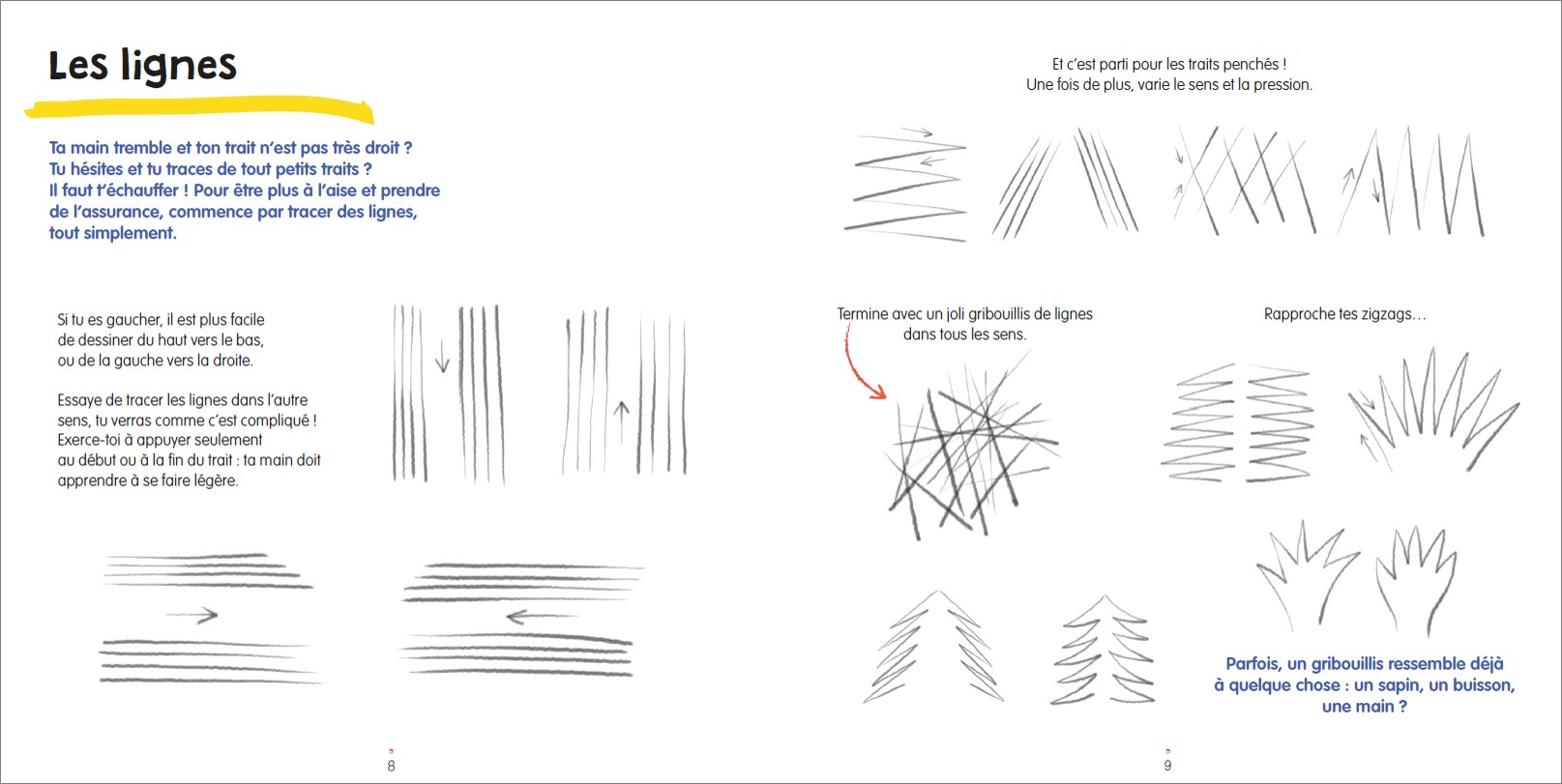 Les lignes

Ta main tremble et ton trait n'est pas très droit ? Tu hésites et tu traces de tout petits traits ? Il faut t'échauffer ! Pour être plus à l'aise et prendre de l'assurance, commence par tracer des lignes, tout simplement.

Si tu es gaucher, il est plus facile de dessiner du haut vers le bas, ou de la gauche vers la droite.

Essaye de tracer les lignes dans l'autre sens, tu verras comme c'est compliqué ! Exerce-toi à appuyer seulement au début ou à la fin du trait : ta main doit apprendre à se faire légère.

8

Et c'est parti pour les traits penchés ! Une fois de plus, varie le sens et la pression.

Termine avec un joli gribouillis de lignes dans tous les sens.

Rapproche tes zigzags…

Parfois, un gribouillis ressemble déjà à quelque chose : un sapin, un buisson, une main ?

9