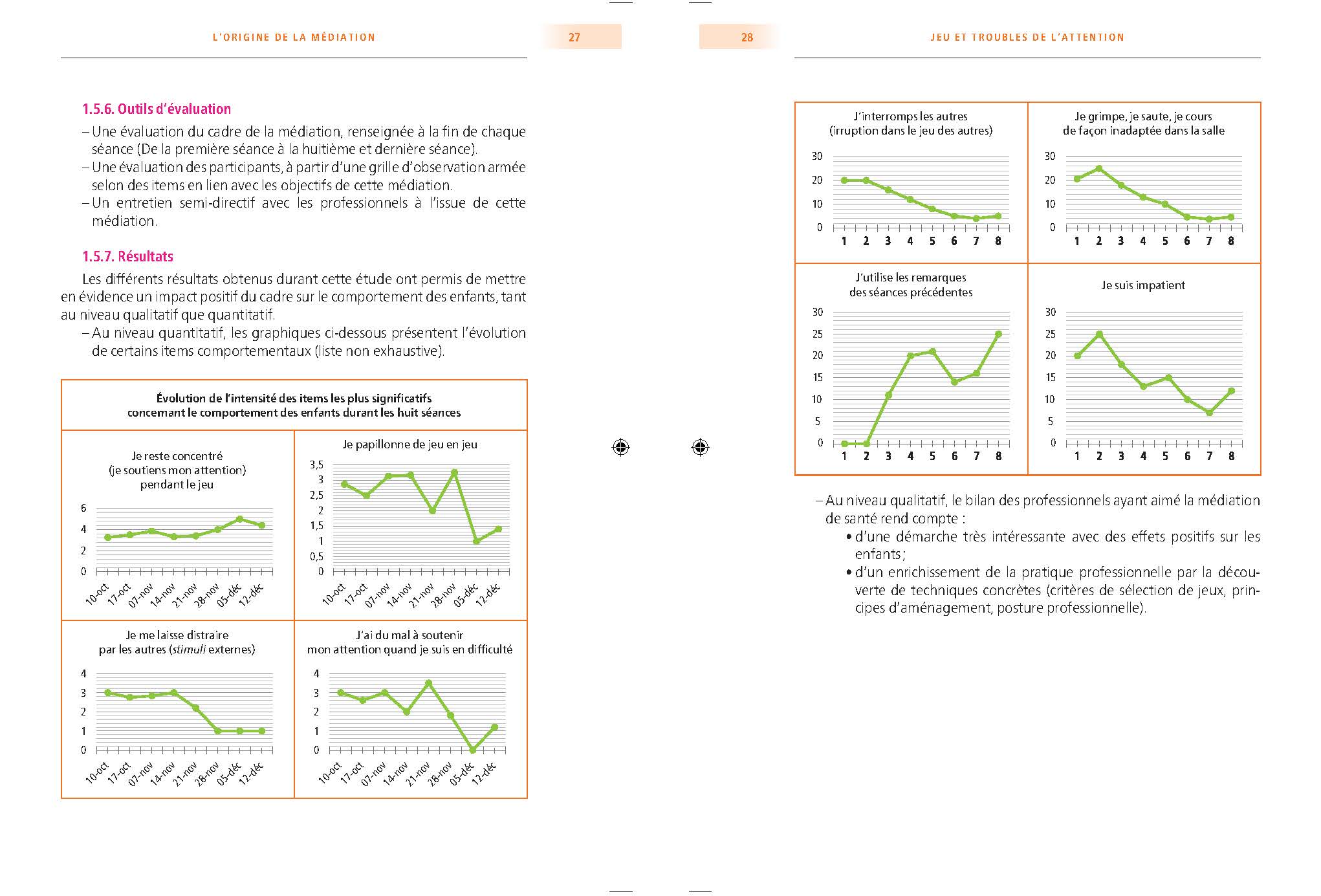 L'ORIGINE DE LA MÉDIATION

27

1.5.6. Outils d'évaluation

– Une évaluation du cadre de la médiation, renseignée à la fin de chaque séance (De la première séance à la huitième et dernière séance).
– Une évaluation des participants, à partir d'une grille d'observation armée selon des items en lien avec les objectifs de cette médiation.
– Un entretien semi-directif avec les professionnels à l'issue de cette médiation.

1.5.7. Résultats

Les différents résultats obtenus durant cette étude ont permis de mettre en évidence un impact positif du cadre sur le comportement des enfants, tant au niveau qualitatif que quantitatif.
– Au niveau quantitatif, les graphiques ci-dessous présentent l'évolution de certains items comportementaux (liste non exhaustive).

Évolution de l'intensité des items les plus significatifs concernant le comportement des enfants durant les huit séances

Je reste concentré (je soutiens mon attention) pendant le jeu
6 4 2 0
10-oct 17-oct 07-nov 14-nov 21-nov 28-nov 05-déc 12-déc

Je papillonne de jeu en jeu
3,5 3 2,5 2 1,5 1 0,5 0
10-oct 17-oct 07-nov 14-nov 21-nov 28-nov 05-déc 12-déc

Je me laisse distraire par les autres (stimuli externes)
4 3 2 1 0
10-oct 17-oct 07-nov 14-nov 21-nov 28-nov 05-déc 12-déc

J'ai du mal à soutenir mon attention quand je suis en difficulté
4 3 2 1 0
10-oct 17-oct 07-nov 14-nov 21-nov 28-nov 05-déc 12-déc

28

JEU ET TROUBLES DE L'ATTENTION

J'interromps les autres (irruption dans le jeu des autres)
30 20 10 0
1 2 3 4 5 6 7 8

Je grimpe, je saute, je cours de façon inadaptée dans la salle
30 20 10 0
1 2 3 4 5 6 7 8

J'utilise les remarques des séances précédentes
30 25 20 15 10 5 0
1 2 3 4 5 6 7 8

Je suis impatient
30 25 20 15 10 5 0
1 2 3 4 5 6 7 8

– Au niveau qualitatif, le bilan des professionnels ayant aimé la médiation de santé rend compte :
• d'une démarche très intéressante avec des effets positifs sur les enfants ;
• d'un enrichissement de la pratique professionnelle par la découverte de techniques concrètes (critères de sélection de jeux, principes d'aménagement, posture professionnelle).