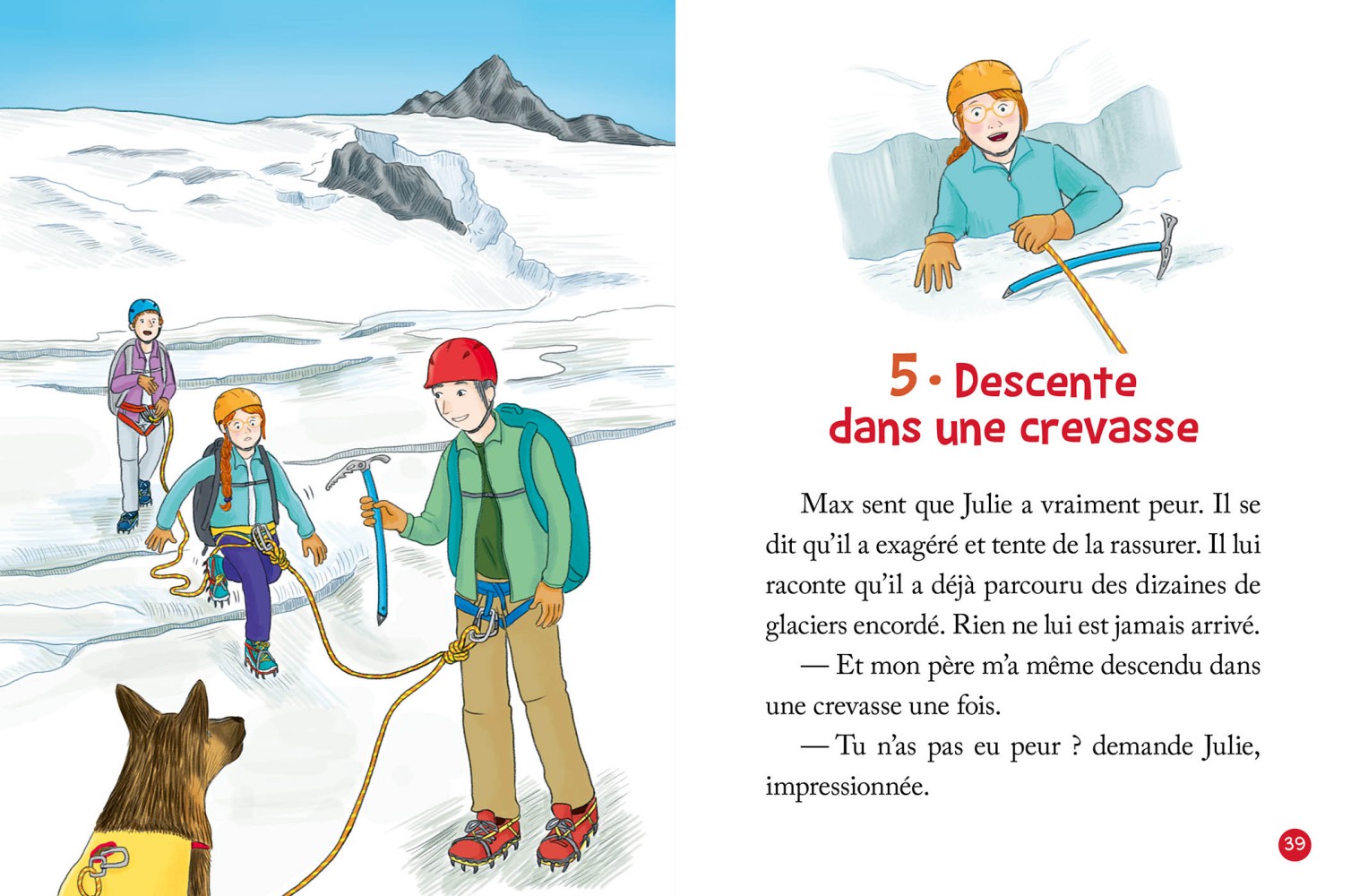 5 • Descente dans une crevasse

Max sent que Julie a vraiment peur. Il se dit qu'il a exagéré et tente de la rassurer. Il lui raconte qu'il a déjà parcouru des dizaines de glaciers encordé. Rien ne lui est jamais arrivé.

— Et mon père m'a même descendu dans une crevasse une fois.

— Tu n'as pas eu peur ? demande Julie, impressionnée.

39