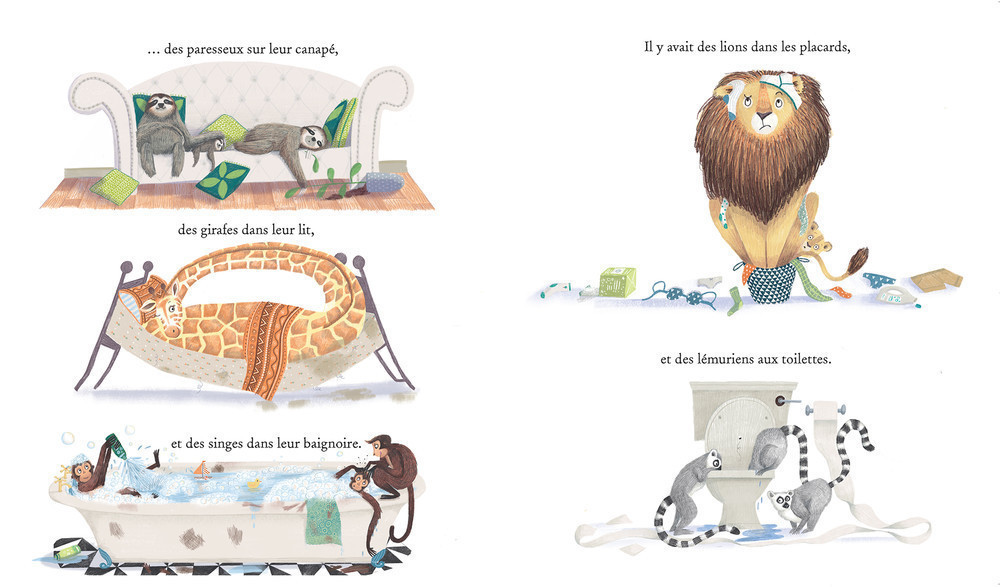 … des paresseux sur leur canapé,

des girafes dans leur lit,

et des singes dans leur baignoire.

Il y avait des lions dans les placards,

et des lémuriens aux toilettes.