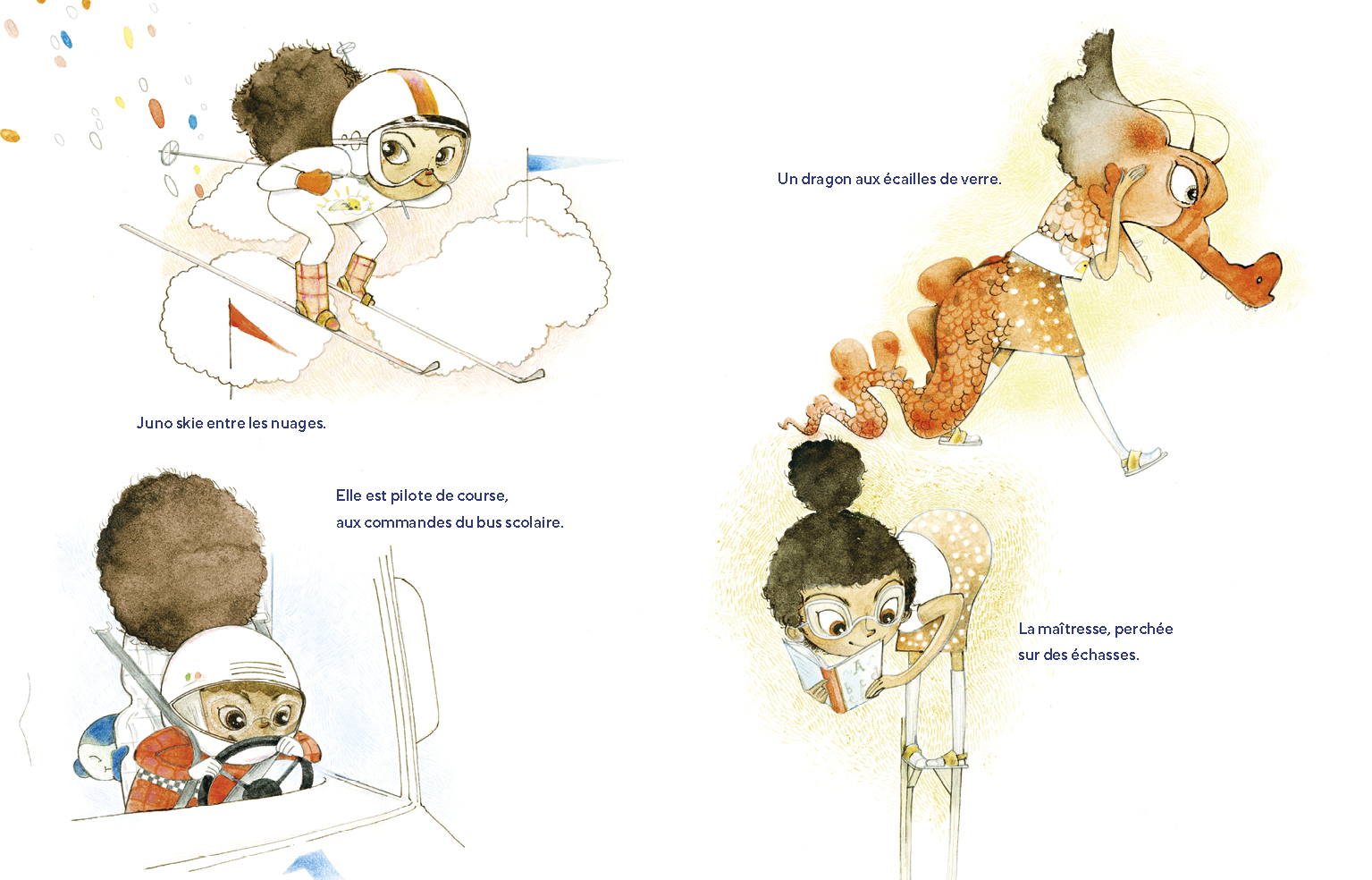 Juno skie entre les nuages.

Elle est pilote de course, aux commandes du bus scolaire.

Un dragon aux écailles de verre.

La maîtresse, perchée sur des échasses.