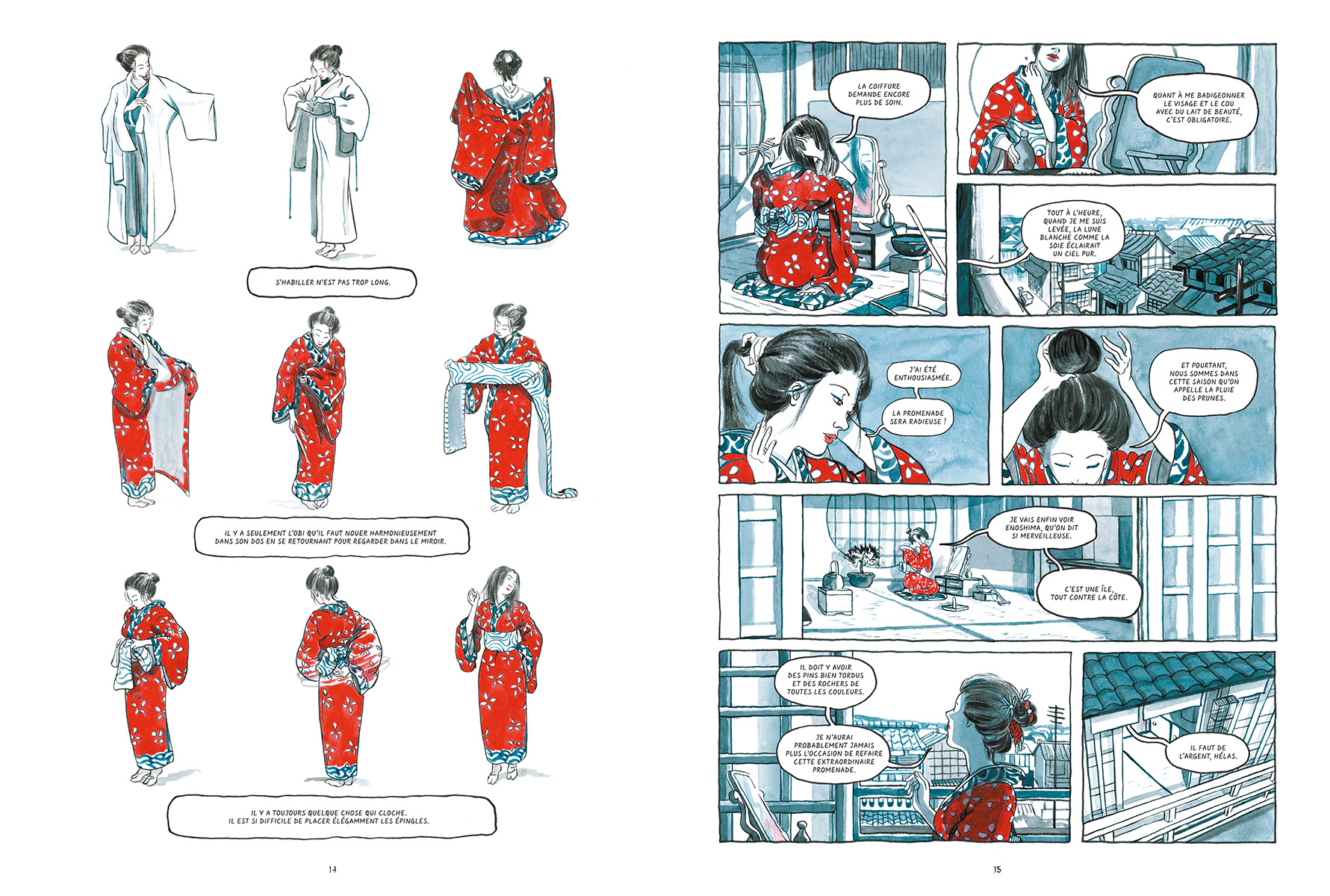 S'HABILLER N'EST PAS TROP LONG.

IL Y A SEULEMENT L'OBI QU'IL FAUT NOUER HARMONIEUSEMENT DANS SON DOS EN SE RETOURNANT POUR REGARDER DANS LE MIROIR.

IL Y A TOUJOURS QUELQUE CHOSE QUI CLOCHE. IL EST SI DIFFICILE DE PLACER ÉLÉGAMMENT LES ÉPINGLES.

14

LA COIFFURE DEMANDE ENCORE PLUS DE SOIN.

QUANT À ME BADIGEONNER LE VISAGE ET LE COU AVEC DU LAIT DE BEAUTÉ, C'EST OBLIGATOIRE.

TOUT À L'HEURE, QUAND JE ME SUIS LEVÉE, LA LUNE BLANCHE COMME LA SOIE ÉCLAIRAIT UN CIEL PUR.

J'AI ÉTÉ ENTHOUSIASMÉE.

LA PROMENADE SERA RADIEUSE !

ET POURTANT, NOUS SOMMES DANS CETTE SAISON QU'ON APPELLE LA PLUIE DES PRUNES.

JE VAIS ENFIN VOIR ENOSHIMA, QU'ON DIT SI MERVEILLEUSE.

C'EST UNE ÎLE, TOUT CONTRE LA CÔTE.

IL DOIT Y AVOIR DES PINS BIEN TORDUS ET DES ROCHERS DE TOUTES LES COULEURS.

JE N'AURAI PROBABLEMENT JAMAIS PLUS L'OCCASION DE REFAIRE CETTE EXTRAORDINAIRE PROMENADE.

IL FAUT DE L'ARGENT, HÉLAS.

15