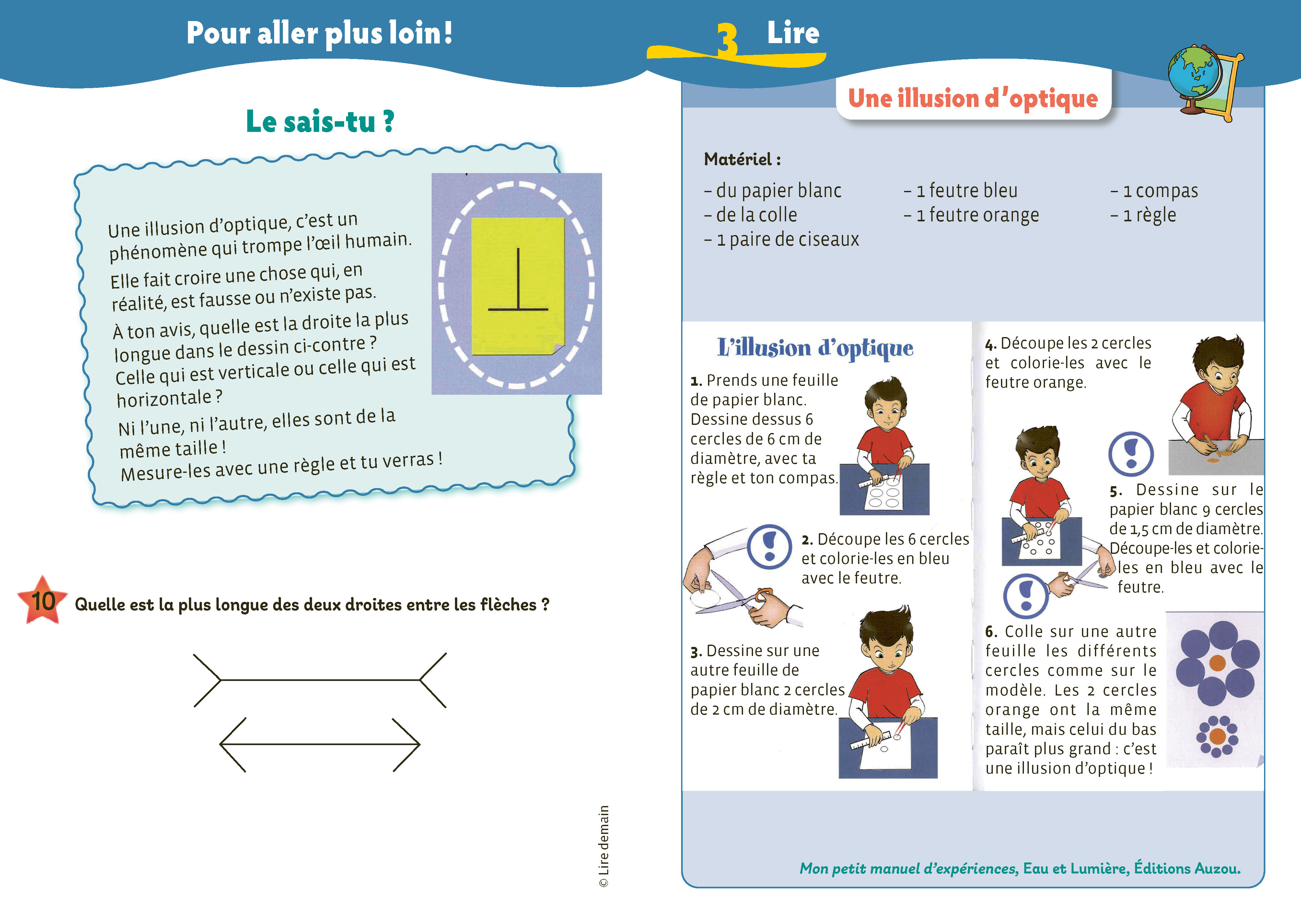 Pour aller plus loin !

Le sais-tu ?

Une illusion d'optique, c'est un phénomène qui trompe l'œil humain.
Elle fait croire une chose qui, en réalité, est fausse ou n'existe pas.
À ton avis, quelle est la droite la plus longue dans le dessin ci-contre ? Celle qui est verticale ou celle qui est horizontale ?
Ni l'une, ni l'autre, elles sont de la même taille !
Mesure-les avec une règle et tu verras !

10 Quelle est la plus longue des deux droites entre les flèches ?

© Lire demain

3 Lire

Une illusion d'optique

Matériel :
– du papier blanc
– de la colle
– 1 paire de ciseaux
– 1 feutre bleu
– 1 feutre orange
– 1 compas
– 1 règle

L'illusion d'optique

1. Prends une feuille de papier blanc. Dessine dessus 6 cercles de 6 cm de diamètre, avec ta règle et ton compas.

2. Découpe les 6 cercles et colorie-les en bleu avec le feutre.

3. Dessine sur une autre feuille de papier blanc 2 cercles de 2 cm de diamètre.

4. Découpe les 2 cercles et colorie-les avec le feutre orange.

5. Dessine sur le papier blanc 9 cercles de 1,5 cm de diamètre. Découpe-les et colorie-les en bleu avec le feutre.

6. Colle sur une autre feuille les différents cercles comme sur le modèle. Les 2 cercles orange ont la même taille, mais celui du bas paraît plus grand : c'est une illusion d'optique !

Mon petit manuel d'expériences, Eau et Lumière, Éditions Auzou.