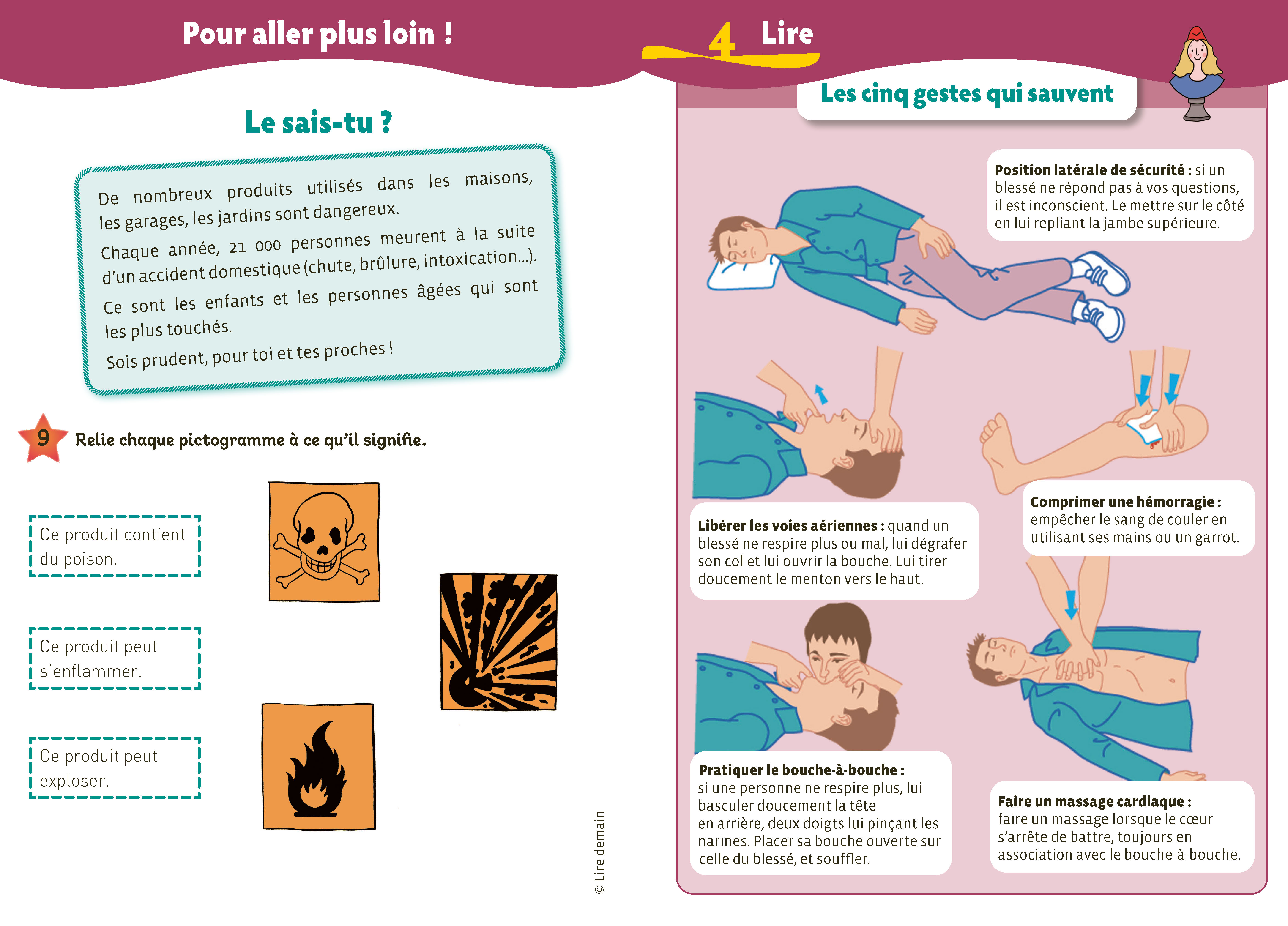 Pour aller plus loin !

Le sais-tu ?

De nombreux produits utilisés dans les maisons, les garages, les jardins sont dangereux.

Chaque année, 21 000 personnes meurent à la suite d'un accident domestique (chute, brûlure, intoxication...).

Ce sont les enfants et les personnes âgées qui sont les plus touchés.

Sois prudent, pour toi et tes proches !

9 Relie chaque pictogramme à ce qu'il signifie.

Ce produit contient du poison.

Ce produit peut s'enflammer.

Ce produit peut exploser.

© Lire demain

4 Lire

Les cinq gestes qui sauvent

Position latérale de sécurité : si un blessé ne répond pas à vos questions, il est inconscient. Le mettre sur le côté en lui repliant la jambe supérieure.

Libérer les voies aériennes : quand un blessé ne respire plus ou mal, lui dégrafer son col et lui ouvrir la bouche. Lui tirer doucement le menton vers le haut.

Comprimer une hémorragie : empêcher le sang de couler en utilisant ses mains ou un garrot.

Pratiquer le bouche-à-bouche : si une personne ne respire plus, lui basculer doucement la tête en arrière, deux doigts lui pinçant les narines. Placer sa bouche ouverte sur celle du blessé, et souffler.

Faire un massage cardiaque : faire un massage lorsque le cœur s'arrête de battre, toujours en association avec le bouche-à-bouche.