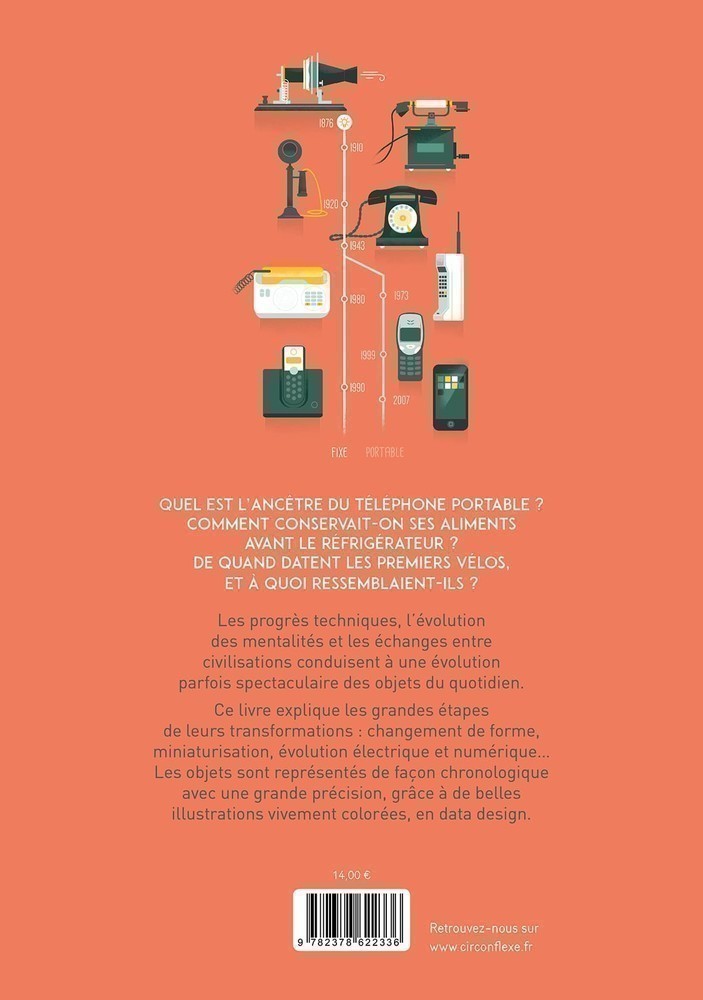 1876
1910
1920
1943
1980
1973
1999
1990
2007
FIXE
PORTABLE

QUEL EST L'ANCÊTRE DU TÉLÉPHONE PORTABLE ?
COMMENT CONSERVAIT-ON SES ALIMENTS AVANT LE RÉFRIGÉRATEUR ?
DE QUAND DATENT LES PREMIERS VÉLOS, ET À QUOI RESSEMBLAIENT-ILS ?

Les progrès techniques, l'évolution des mentalités et les échanges entre civilisations conduisent à une évolution parfois spectaculaire des objets du quotidien.

Ce livre explique les grandes étapes de leurs transformations : changement de forme, miniaturisation, évolution électrique et numérique... Les objets sont représentés de façon chronologique avec une grande précision, grâce à de belles illustrations vivement colorées, en data design.

14,00 €

9 782378 622336

Retrouvez-nous sur
www.circonflexe.fr