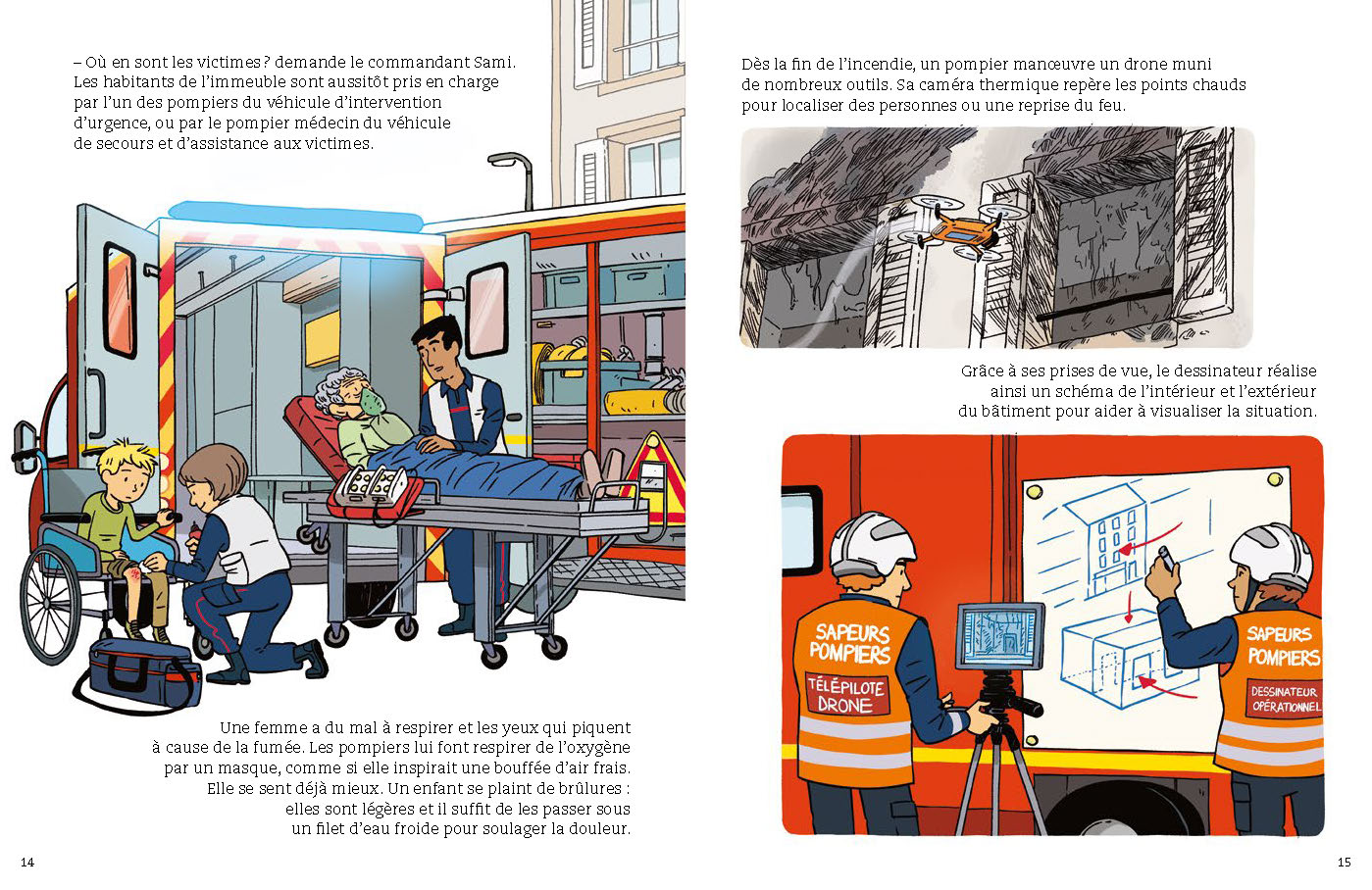 – Où en sont les victimes ? demande le commandant Sami. Les habitants de l'immeuble sont aussitôt pris en charge par l'un des pompiers du véhicule d'intervention d'urgence, ou par le pompier médecin du véhicule de secours et d'assistance aux victimes.

Une femme a du mal à respirer et les yeux qui piquent à cause de la fumée. Les pompiers lui font respirer de l'oxygène par un masque, comme si elle inspirait une bouffée d'air frais. Elle se sent déjà mieux. Un enfant se plaint de brûlures : elles sont légères et il suffit de les passer sous un filet d'eau froide pour soulager la douleur.

14

Dès la fin de l'incendie, un pompier manœuvre un drone muni de nombreux outils. Sa caméra thermique repère les points chauds pour localiser des personnes ou une reprise du feu.

Grâce à ses prises de vue, le dessinateur réalise ainsi un schéma de l'intérieur et l'extérieur du bâtiment pour aider à visualiser la situation.

SAPEURS POMPIERS
TÉLÉPILOTE DRONE

SAPEURS POMPIERS
DESSINATEUR OPÉRATIONNEL

15