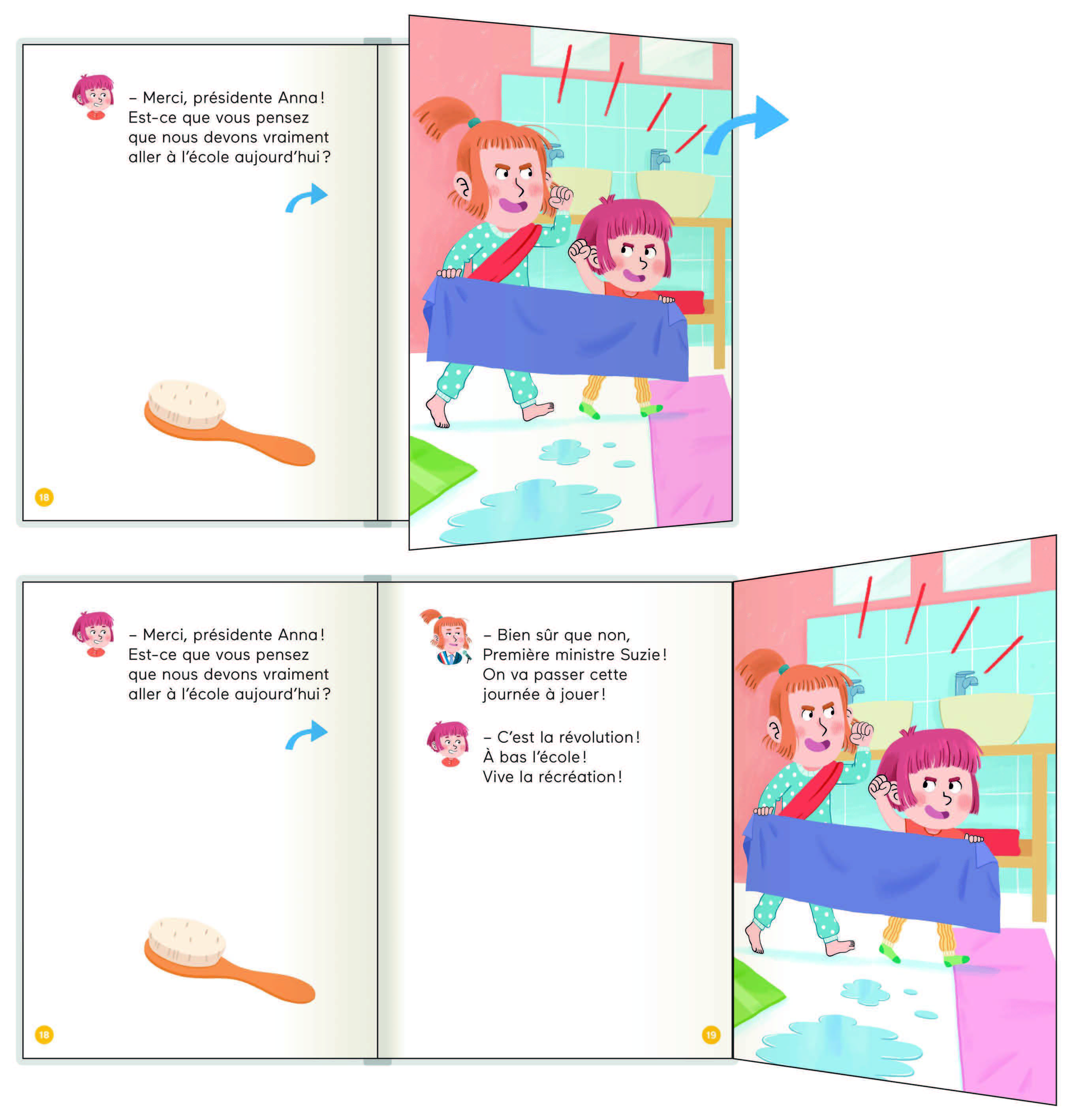 – Merci, présidente Anna ! Est-ce que vous pensez que nous devons vraiment aller à l'école aujourd'hui ?

18

– Merci, présidente Anna ! Est-ce que vous pensez que nous devons vraiment aller à l'école aujourd'hui ?

18

– Bien sûr que non, Première ministre Suzie ! On va passer cette journée à jouer !

– C'est la révolution ! À bas l'école ! Vive la récréation !

19