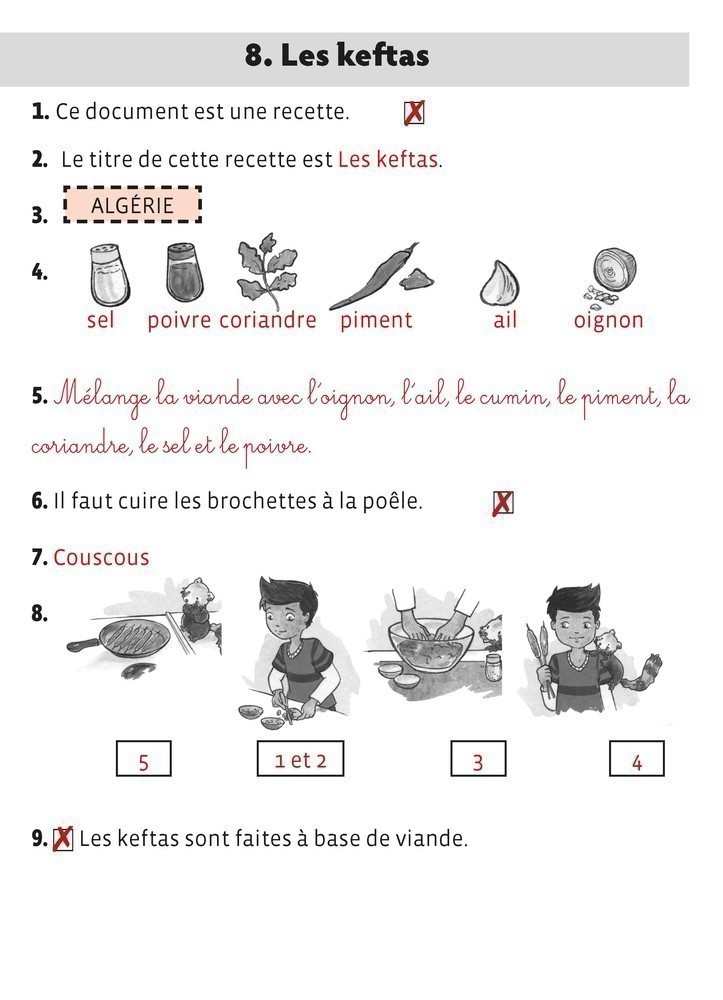 8. Les keftas

1. Ce document est une recette. X

2. Le titre de cette recette est Les keftas.

3. ALGÉRIE

4. sel poivre coriandre piment ail oignon

5. Mélange la viande avec l'oignon, l'ail, le cumin, le piment, la coriandre, le sel et le poivre.

6. Il faut cuire les brochettes à la poêle. X

7. Couscous

8.

5 1 et 2 3 4

9. X Les keftas sont faites à base de viande.