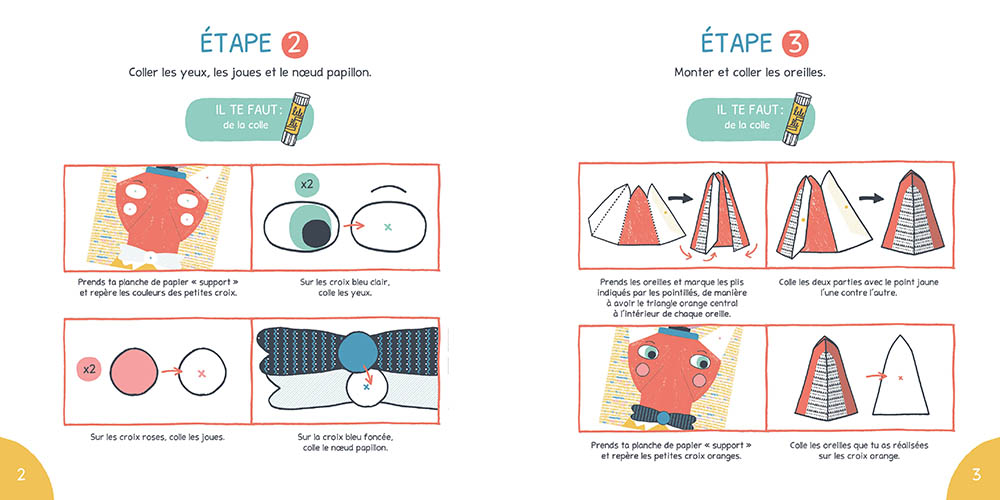 ÉTAPE 2

Coller les yeux, les joues et le nœud papillon.

IL TE FAUT :
de la colle

x2

Prends ta planche de papier « support » et repère les couleurs des petites croix.

Sur les croix bleu clair, colle les yeux.

x2

Sur les croix roses, colle les joues.

Sur la croix bleu foncée, colle le nœud papillon.

2

ÉTAPE 3

Monter et coller les oreilles.

IL TE FAUT :
de la colle

Prends les oreilles et marque les plis indiqués par les pointillés, de manière à avoir le triangle orange central à l'intérieur de chaque oreille.

Colle les deux parties avec le point jaune l'une contre l'autre.

Prends ta planche de papier « support » et repère les petites croix oranges.

Colle les oreilles que tu as réalisées sur les croix orange.

3