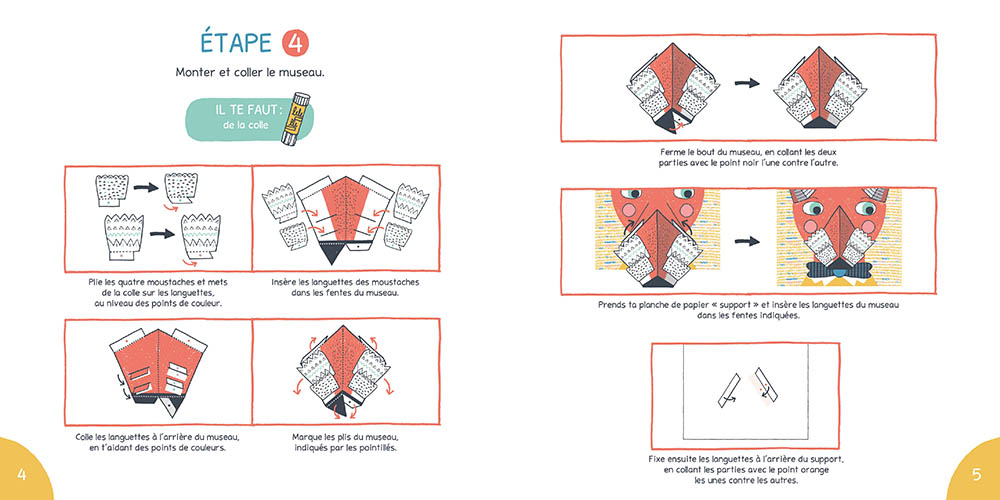 ÉTAPE 4

Monter et coller le museau.

IL TE FAUT :
de la colle

Plie les quatre moustaches et mets de la colle sur les languettes, au niveau des points de couleur.

Insère les languettes des moustaches dans les fentes du museau.

Colle les languettes à l'arrière du museau, en t'aidant des points de couleurs.

Marque les plis du museau, indiqués par les pointillés.

4

Ferme le bout du museau, en collant les deux parties avec le point noir l'une contre l'autre.

Prends ta planche de papier « support » et insère les languettes du museau dans les fentes indiquées.

Fixe ensuite les languettes à l'arrière du support, en collant les parties avec le point orange les unes contre les autres.

5