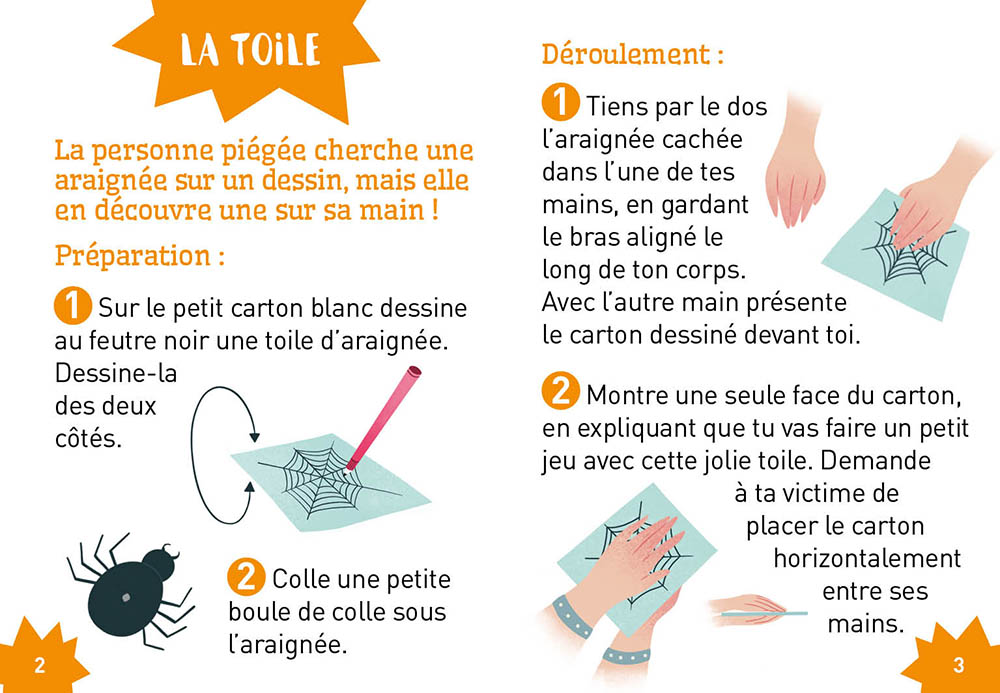 LA TOILE

La personne piégée cherche une araignée sur un dessin, mais elle en découvre une sur sa main !

Préparation :

1 Sur le petit carton blanc dessine au feutre noir une toile d'araignée. Dessine-la des deux côtés.

2 Colle une petite boule de colle sous l'araignée.

2

Déroulement :

1 Tiens par le dos l'araignée cachée dans l'une de tes mains, en gardant le bras aligné le long de ton corps. Avec l'autre main présente le carton dessiné devant toi.

2 Montre une seule face du carton, en expliquant que tu vas faire un petit jeu avec cette jolie toile. Demande à ta victime de placer le carton horizontalement entre ses mains.

3