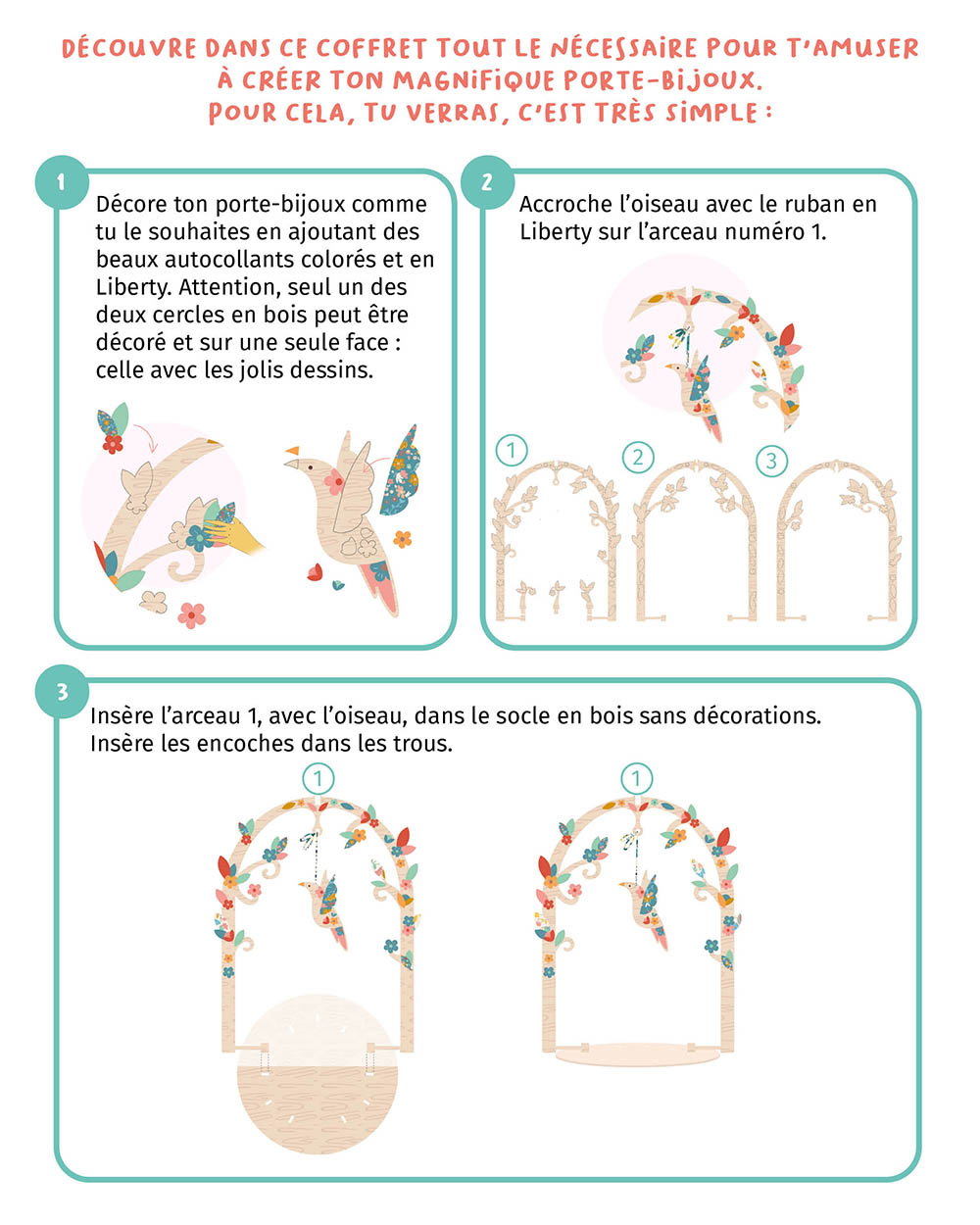 DÉCOUVRE DANS CE COFFRET TOUT LE NÉCESSAIRE POUR T'AMUSER À CRÉER TON MAGNIFIQUE PORTE-BIJOUX. POUR CELA, TU VERRAS, C'EST TRÈS SIMPLE :

1

Décore ton porte-bijoux comme tu le souhaites en ajoutant des beaux autocollants colorés et en Liberty. Attention, seul un des deux cercles en bois peut être décoré et sur une seule face : celle avec les jolis dessins.

2

Accroche l'oiseau avec le ruban en Liberty sur l'arceau numéro 1.

1 2 3

3

Insère l'arceau 1, avec l'oiseau, dans le socle en bois sans décorations. Insère les encoches dans les trous.

1 1