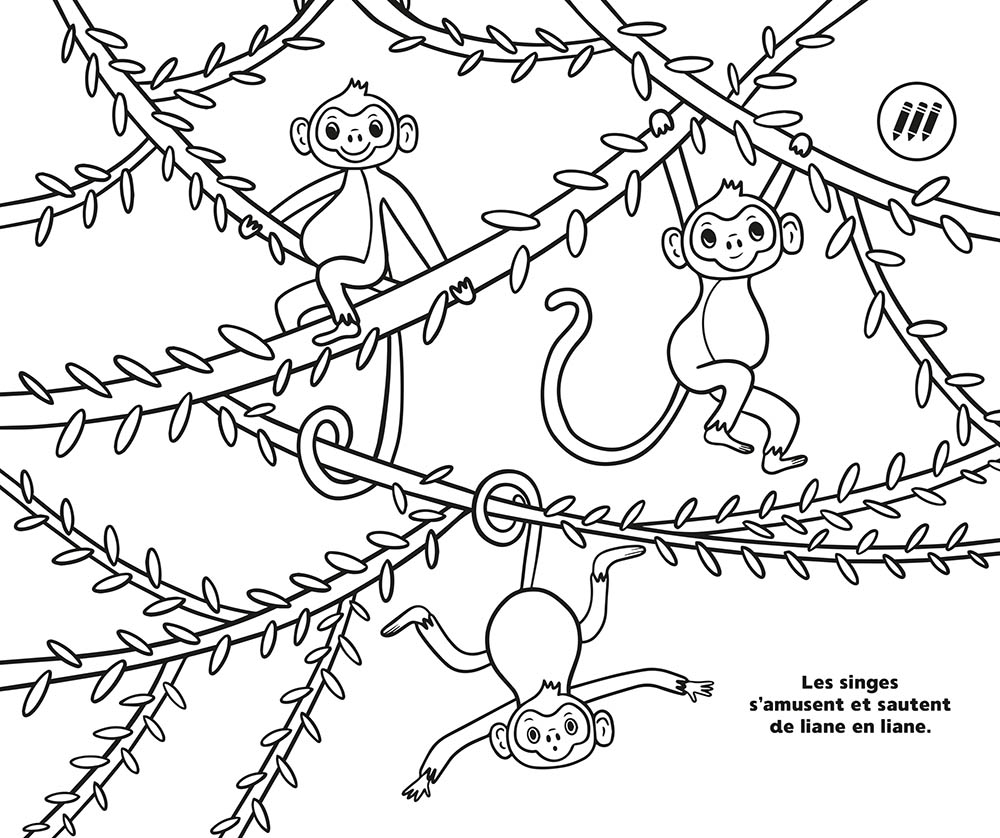 Les singes s'amusent et sautent de liane en liane.