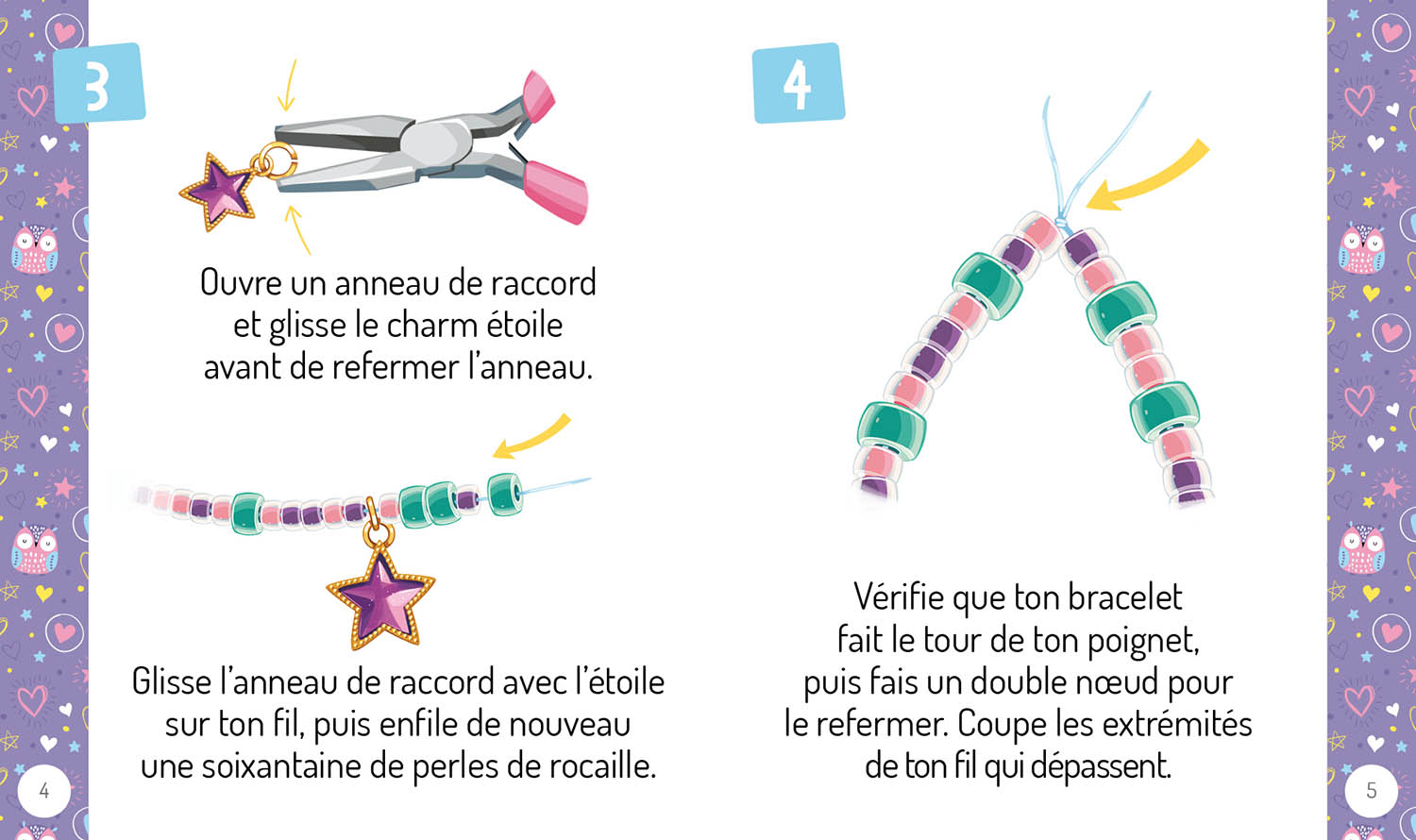 3

Ouvre un anneau de raccord et glisse le charm étoile avant de refermer l'anneau.

Glisse l'anneau de raccord avec l'étoile sur ton fil, puis enfile de nouveau une soixantaine de perles de rocaille.

4

4

Vérifie que ton bracelet fait le tour de ton poignet, puis fais un double nœud pour le refermer. Coupe les extrémités de ton fil qui dépassent.

5