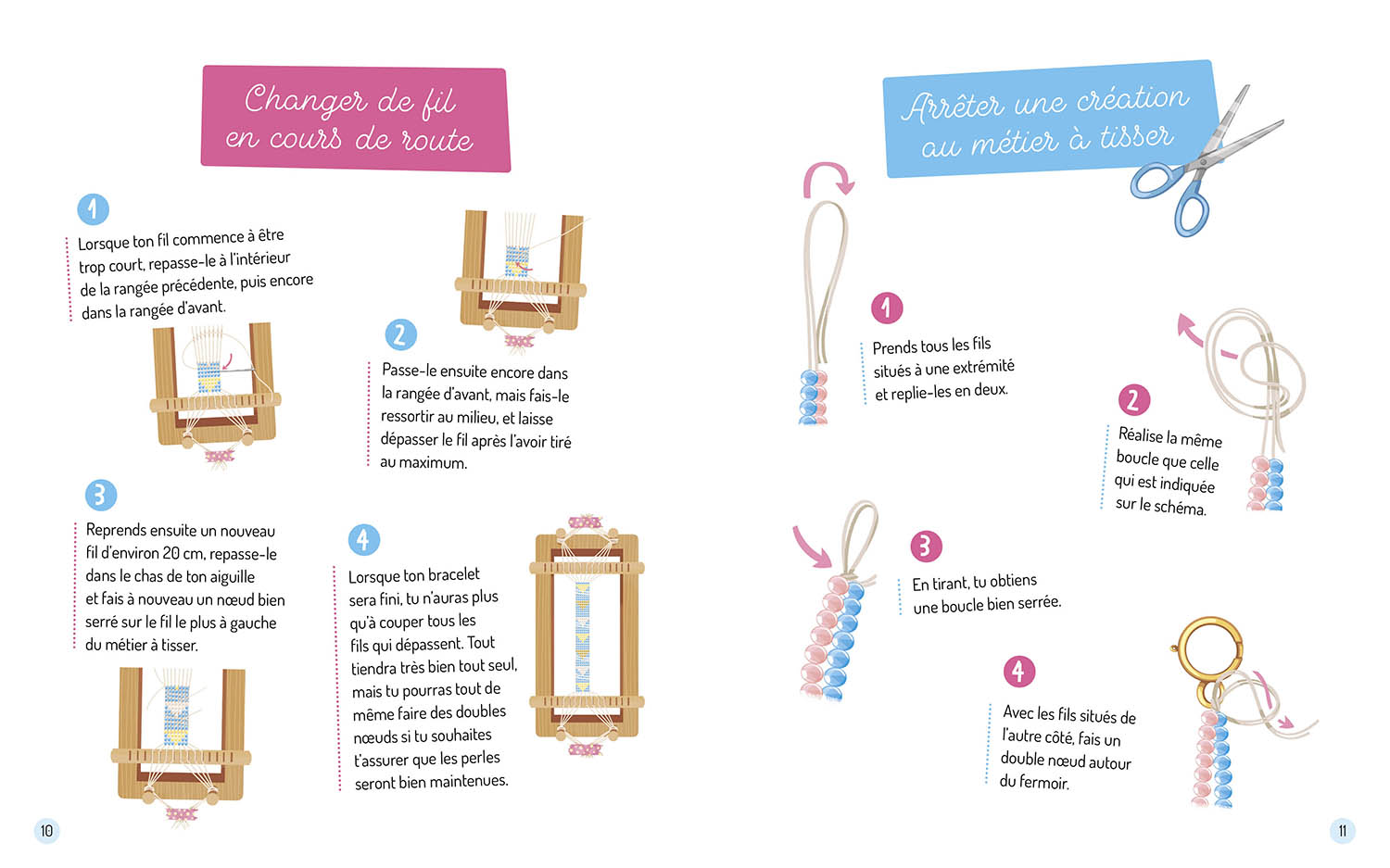 Changer de fil en cours de route

1
Lorsque ton fil commence à être trop court, repasse-le à l'intérieur de la rangée précédente, puis encore dans la rangée d'avant.

2
Passe-le ensuite encore dans la rangée d'avant, mais fais-le ressortir au milieu, et laisse dépasser le fil après l'avoir tiré au maximum.

3
Reprends ensuite un nouveau fil d'environ 20 cm, repasse-le dans le chas de ton aiguille et fais à nouveau un nœud bien serré sur le fil le plus à gauche du métier à tisser.

4
Lorsque ton bracelet sera fini, tu n'auras plus qu'à couper tous les fils qui dépassent. Tout tiendra très bien tout seul, mais tu pourras tout de même faire des doubles nœuds si tu souhaites t'assurer que les perles seront bien maintenues.

10

Arrêter une création au métier à tisser

1
Prends tous les fils situés à une extrémité et replie-les en deux.

2
Réalise la même boucle que celle qui est indiquée sur le schéma.

3
En tirant, tu obtiens une boucle bien serrée.

4
Avec les fils situés de l'autre côté, fais un double nœud autour du fermoir.

11