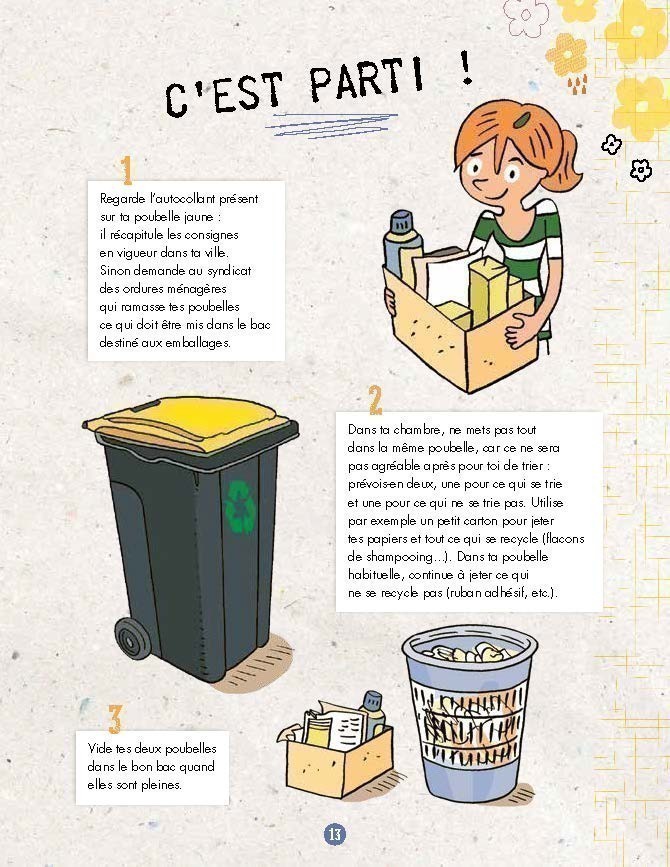 C'EST PARTI !

1

Regarde l'autocollant présent sur ta poubelle jaune : il récapitule les consignes en vigueur dans ta ville. Sinon demande au syndicat des ordures ménagères qui ramasse tes poubelles ce qui doit être mis dans le bac destiné aux emballages.

2

Dans ta chambre, ne mets pas tout dans la même poubelle, car ce ne sera pas agréable après pour toi de trier : prévois-en deux, une pour ce qui se trie et une pour ce qui ne se trie pas. Utilise par exemple un petit carton pour jeter tes papiers et tout ce qui se recycle (flacons de shampooing…). Dans ta poubelle habituelle, continue à jeter ce qui ne se recycle pas (ruban adhésif, etc.).

3

Vide tes deux poubelles dans le bon bac quand elles sont pleines.

13