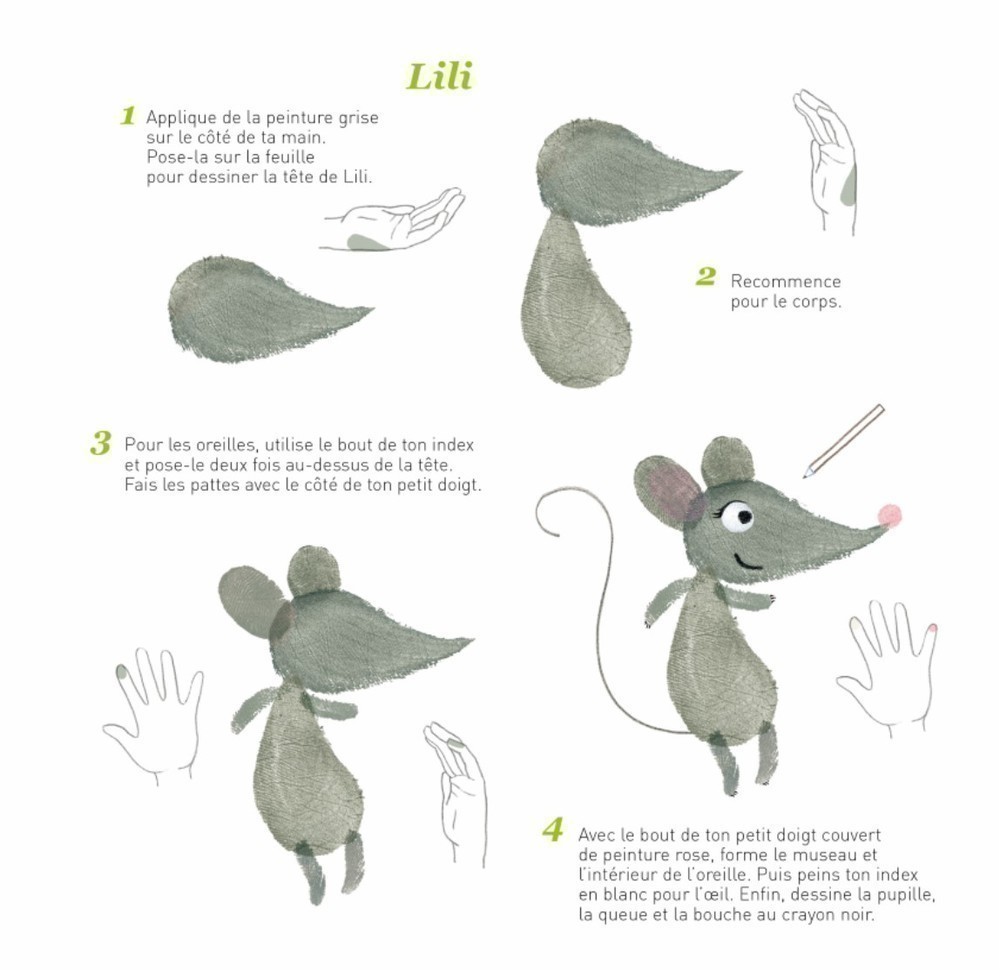 Lili

1 Applique de la peinture grise sur le côté de ta main. Pose-la sur la feuille pour dessiner la tête de Lili.

2 Recommence pour le corps.

3 Pour les oreilles, utilise le bout de ton index et pose-le deux fois au-dessus de la tête. Fais les pattes avec le côté de ton petit doigt.

4 Avec le bout de ton petit doigt couvert de peinture rose, forme le museau et l'intérieur de l'oreille. Puis peins ton index en blanc pour l'œil. Enfin, dessine la pupille, la queue et la bouche au crayon noir.