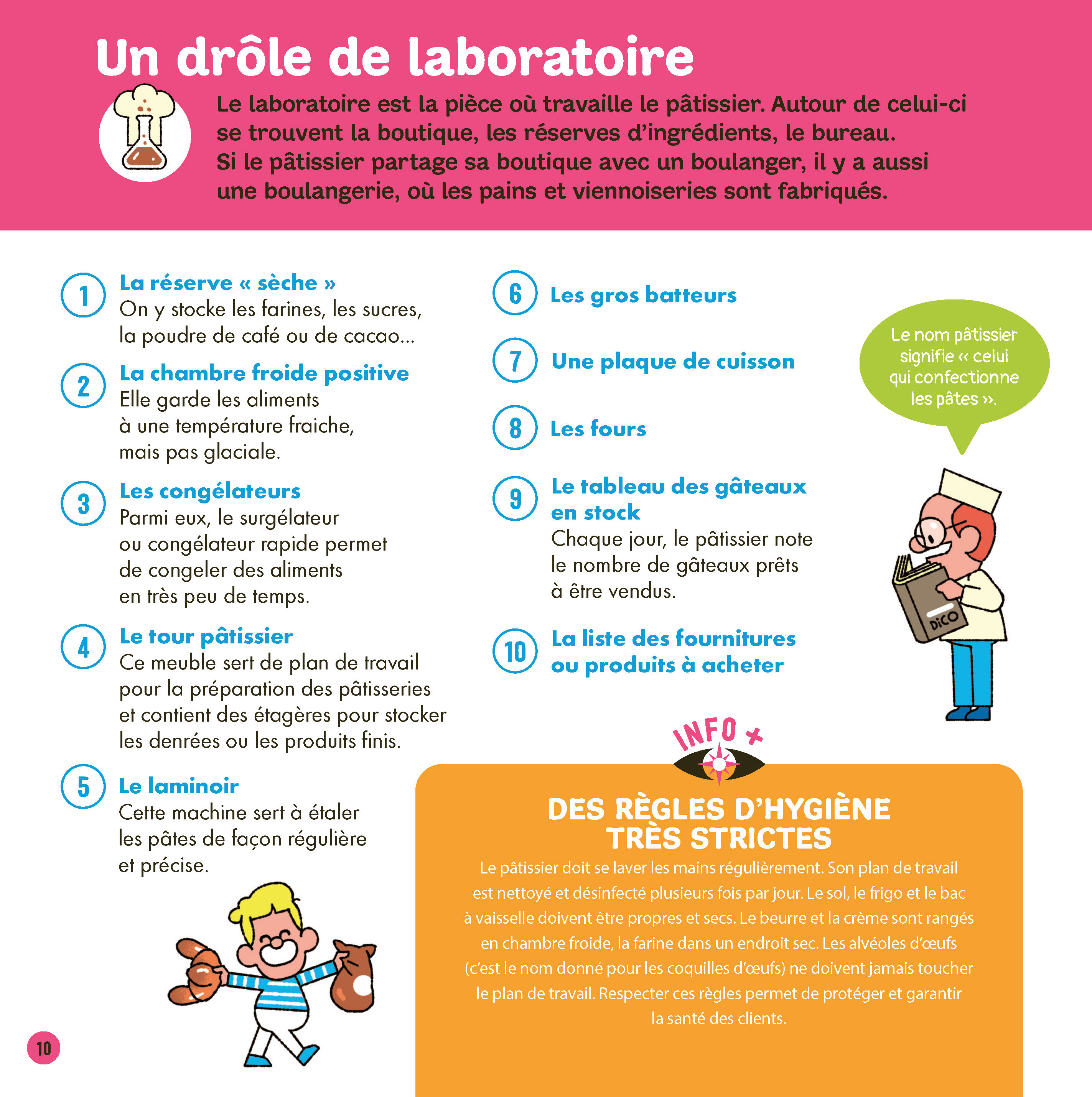 Un drôle de laboratoire

Le laboratoire est la pièce où travaille le pâtissier. Autour de celui-ci se trouvent la boutique, les réserves d'ingrédients, le bureau. Si le pâtissier partage sa boutique avec un boulanger, il y a aussi une boulangerie, où les pains et viennoiseries sont fabriqués.

1 La réserve « sèche »
On y stocke les farines, les sucres, la poudre de café ou de cacao...

2 La chambre froide positive
Elle garde les aliments à une température fraiche, mais pas glaciale.

3 Les congélateurs
Parmi eux, le surgélateur ou congélateur rapide permet de congeler des aliments en très peu de temps.

4 Le tour pâtissier
Ce meuble sert de plan de travail pour la préparation des pâtisseries et contient des étagères pour stocker les denrées ou les produits finis.

5 Le laminoir
Cette machine sert à étaler les pâtes de façon régulière et précise.

6 Les gros batteurs

7 Une plaque de cuisson

8 Les fours

9 Le tableau des gâteaux en stock
Chaque jour, le pâtissier note le nombre de gâteaux prêts à être vendus.

10 La liste des fournitures ou produits à acheter

Le nom pâtissier signifie « celui qui confectionne les pâtes ».

DICO

INFO +

DES RÈGLES D'HYGIÈNE TRÈS STRICTES
Le pâtissier doit se laver les mains régulièrement. Son plan de travail est nettoyé et désinfecté plusieurs fois par jour. Le sol, le frigo et le bac à vaisselle doivent être propres et secs. Le beurre et la crème sont rangés en chambre froide, la farine dans un endroit sec. Les alvéoles d'œufs (c'est le nom donné pour les coquilles d'œufs) ne doivent jamais toucher le plan de travail. Respecter ces règles permet de protéger et garantir la santé des clients.

10