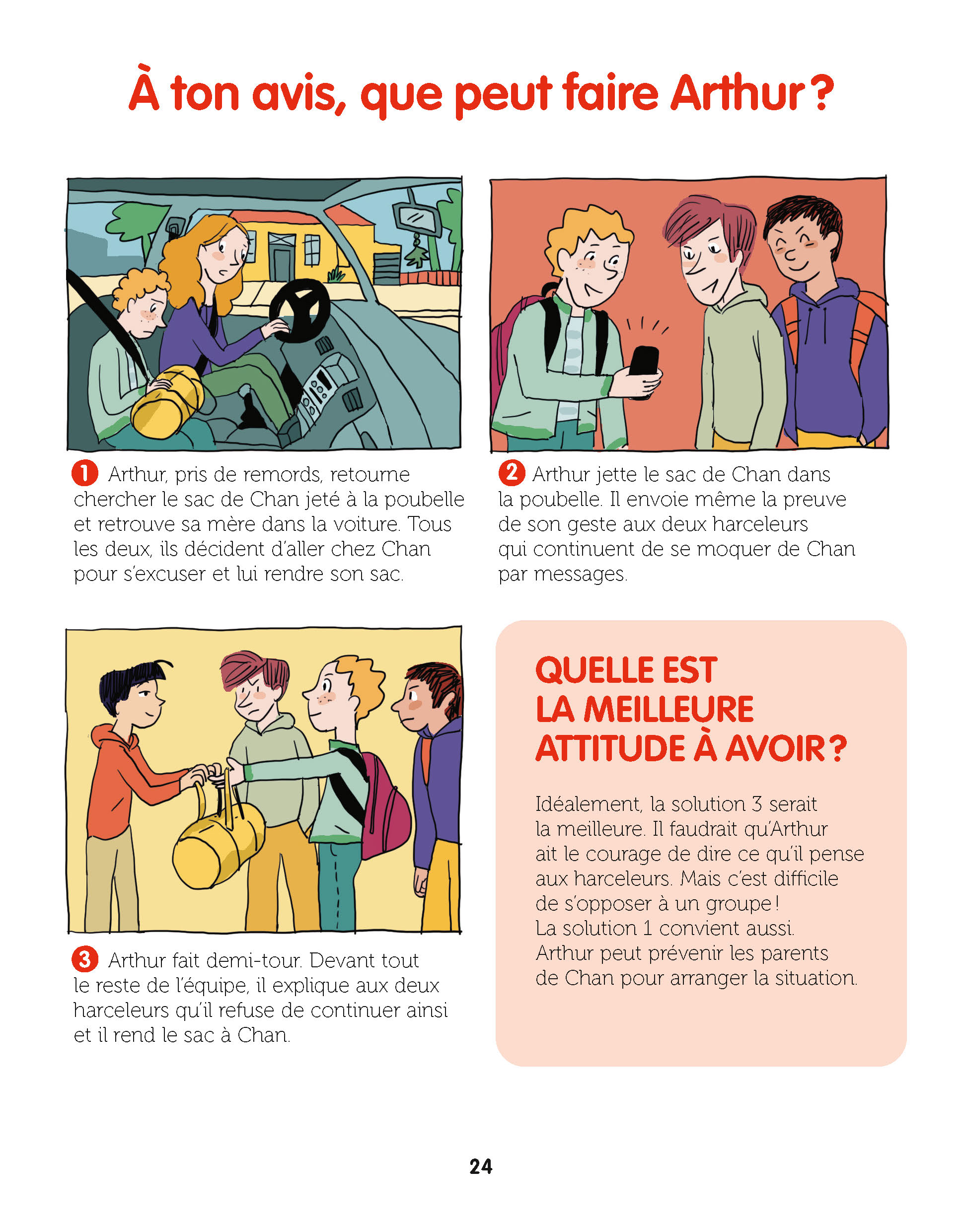 À ton avis, que peut faire Arthur ?

1 Arthur, pris de remords, retourne chercher le sac de Chan jeté à la poubelle et retrouve sa mère dans la voiture. Tous les deux, ils décident d'aller chez Chan pour s'excuser et lui rendre son sac.

2 Arthur jette le sac de Chan dans la poubelle. Il envoie même la preuve de son geste aux deux harceleurs qui continuent de se moquer de Chan par messages.

3 Arthur fait demi-tour. Devant tout le reste de l'équipe, il explique aux deux harceleurs qu'il refuse de continuer ainsi et il rend le sac à Chan.

QUELLE EST LA MEILLEURE ATTITUDE À AVOIR ?

Idéalement, la solution 3 serait la meilleure. Il faudrait qu'Arthur ait le courage de dire ce qu'il pense aux harceleurs. Mais c'est difficile de s'opposer à un groupe !
La solution 1 convient aussi. Arthur peut prévenir les parents de Chan pour arranger la situation.

24