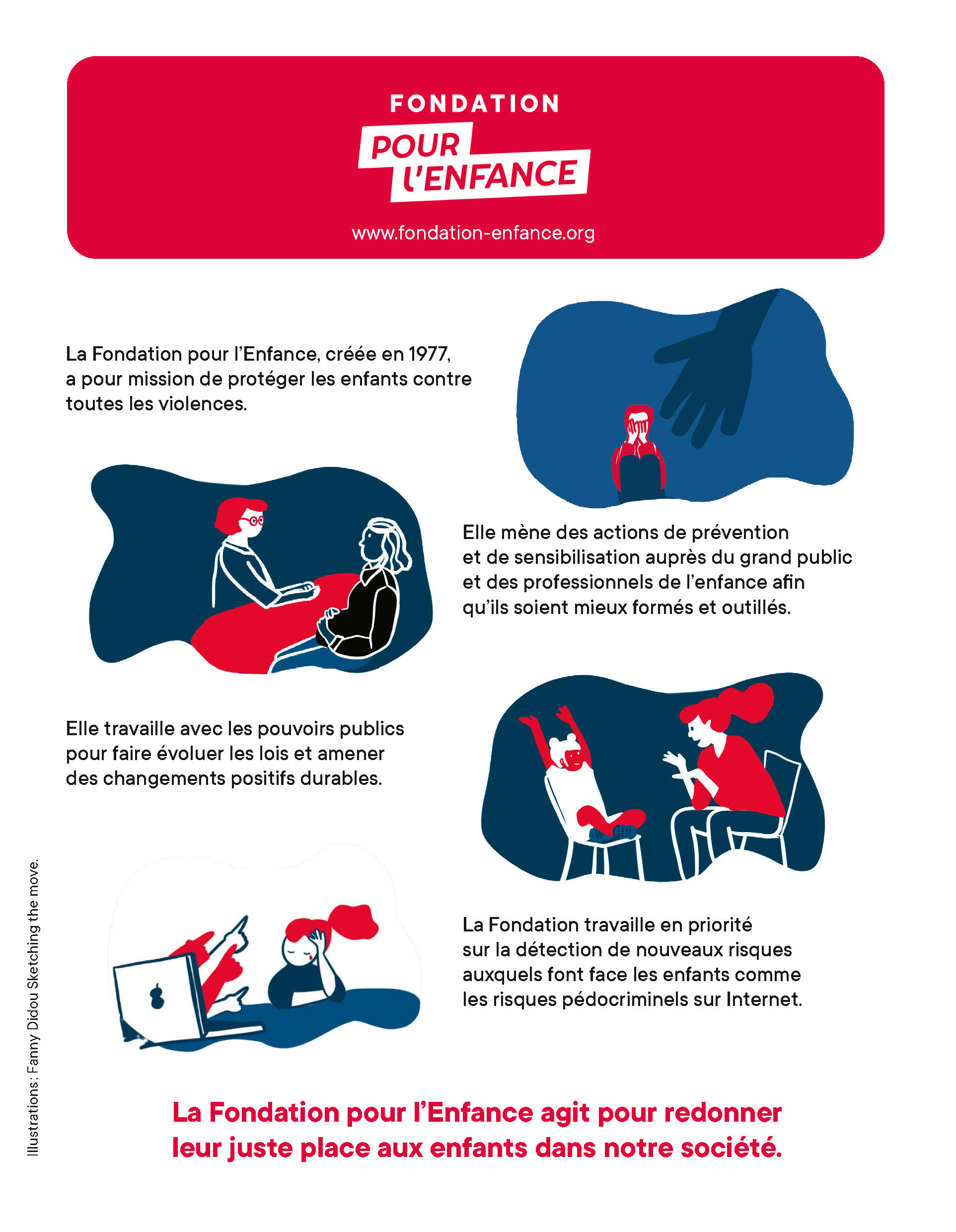 FONDATION
POUR
L'ENFANCE

www.fondation-enfance.org

La Fondation pour l'Enfance, créée en 1977, a pour mission de protéger les enfants contre toutes les violences.

Elle mène des actions de prévention et de sensibilisation auprès du grand public et des professionnels de l'enfance afin qu'ils soient mieux formés et outillés.

Elle travaille avec les pouvoirs publics pour faire évoluer les lois et amener des changements positifs durables.

La Fondation travaille en priorité sur la détection de nouveaux risques auxquels font face les enfants comme les risques pédocriminels sur Internet.

Illustrations : Fanny Didou Sketching the move.

La Fondation pour l'Enfance agit pour redonner leur juste place aux enfants dans notre société.