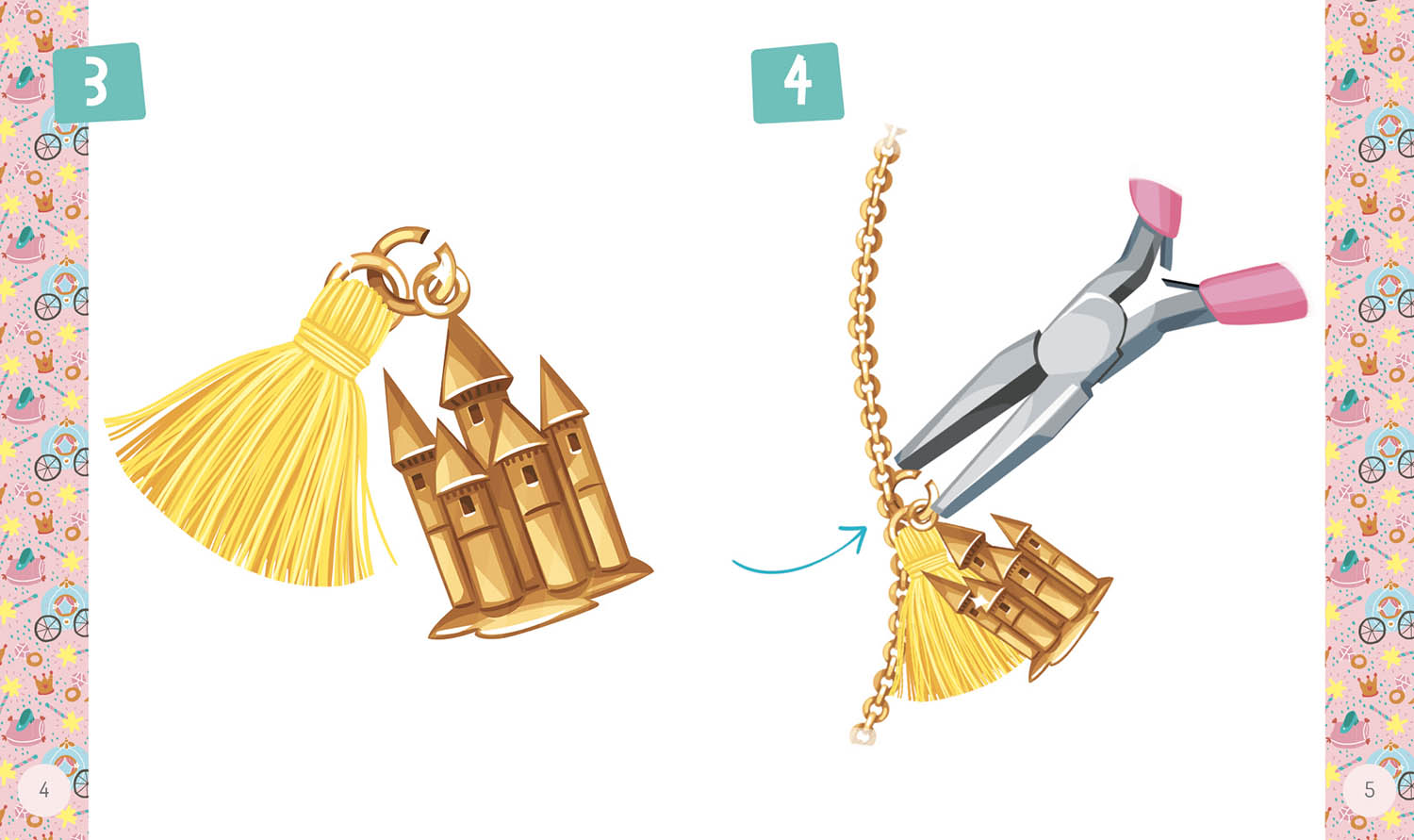 3

4

4

5