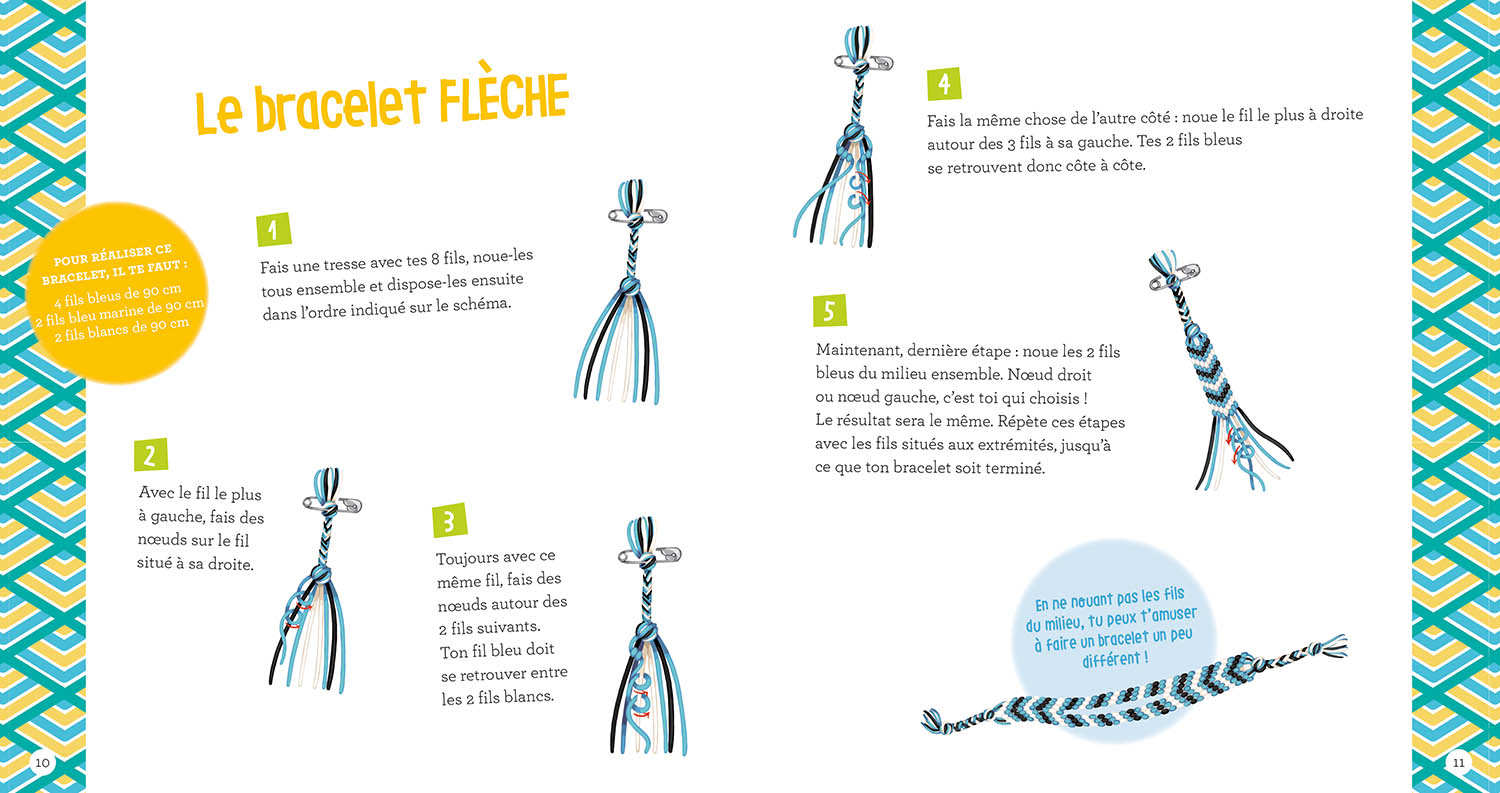 Le bracelet FLÈCHE

POUR RÉALISER CE BRACELET, IL TE FAUT :
4 fils bleus de 90 cm
2 fils bleu marine de 90 cm
2 fils blancs de 90 cm

1
Fais une tresse avec tes 8 fils, noue-les tous ensemble et dispose-les ensuite dans l'ordre indiqué sur le schéma.

2
Avec le fil le plus à gauche, fais des nœuds sur le fil situé à sa droite.

3
Toujours avec ce même fil, fais des nœuds autour des 2 fils suivants. Ton fil bleu doit se retrouver entre les 2 fils blancs.

4
Fais la même chose de l'autre côté : noue le fil le plus à droite autour des 3 fils à sa gauche. Tes 2 fils bleus se retrouvent donc côte à côte.

5
Maintenant, dernière étape : noue les 2 fils bleus du milieu ensemble. Nœud droit ou nœud gauche, c'est toi qui choisis ! Le résultat sera le même. Répète ces étapes avec les fils situés aux extrémités, jusqu'à ce que ton bracelet soit terminé.

En ne nouant pas les fils du milieu, tu peux t'amuser à faire un bracelet un peu différent !

10

11