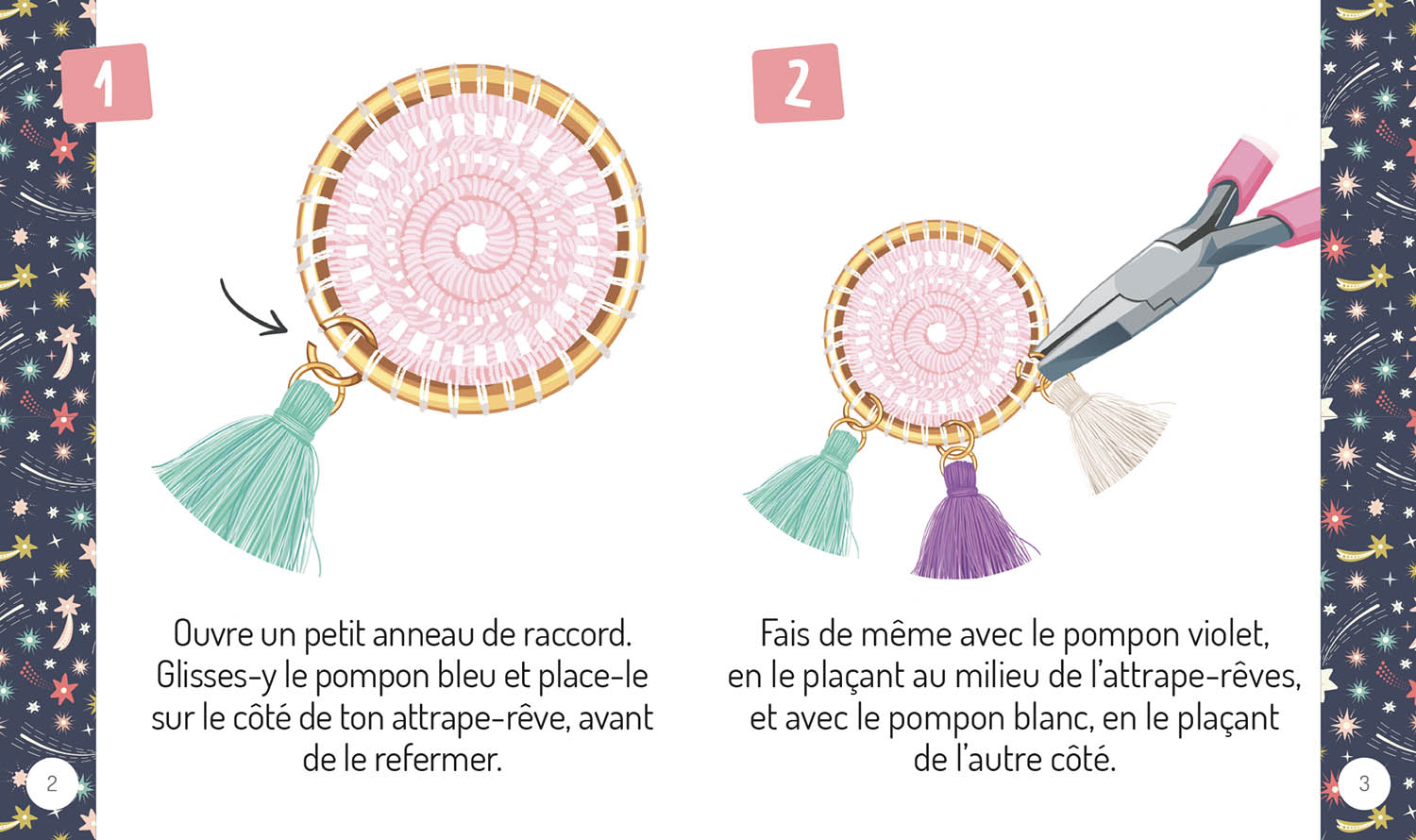 1

Ouvre un petit anneau de raccord. Glisses-y le pompon bleu et place-le sur le côté de ton attrape-rêve, avant de le refermer.

2

2

Fais de même avec le pompon violet, en le plaçant au milieu de l'attrape-rêves, et avec le pompon blanc, en le plaçant de l'autre côté.

3