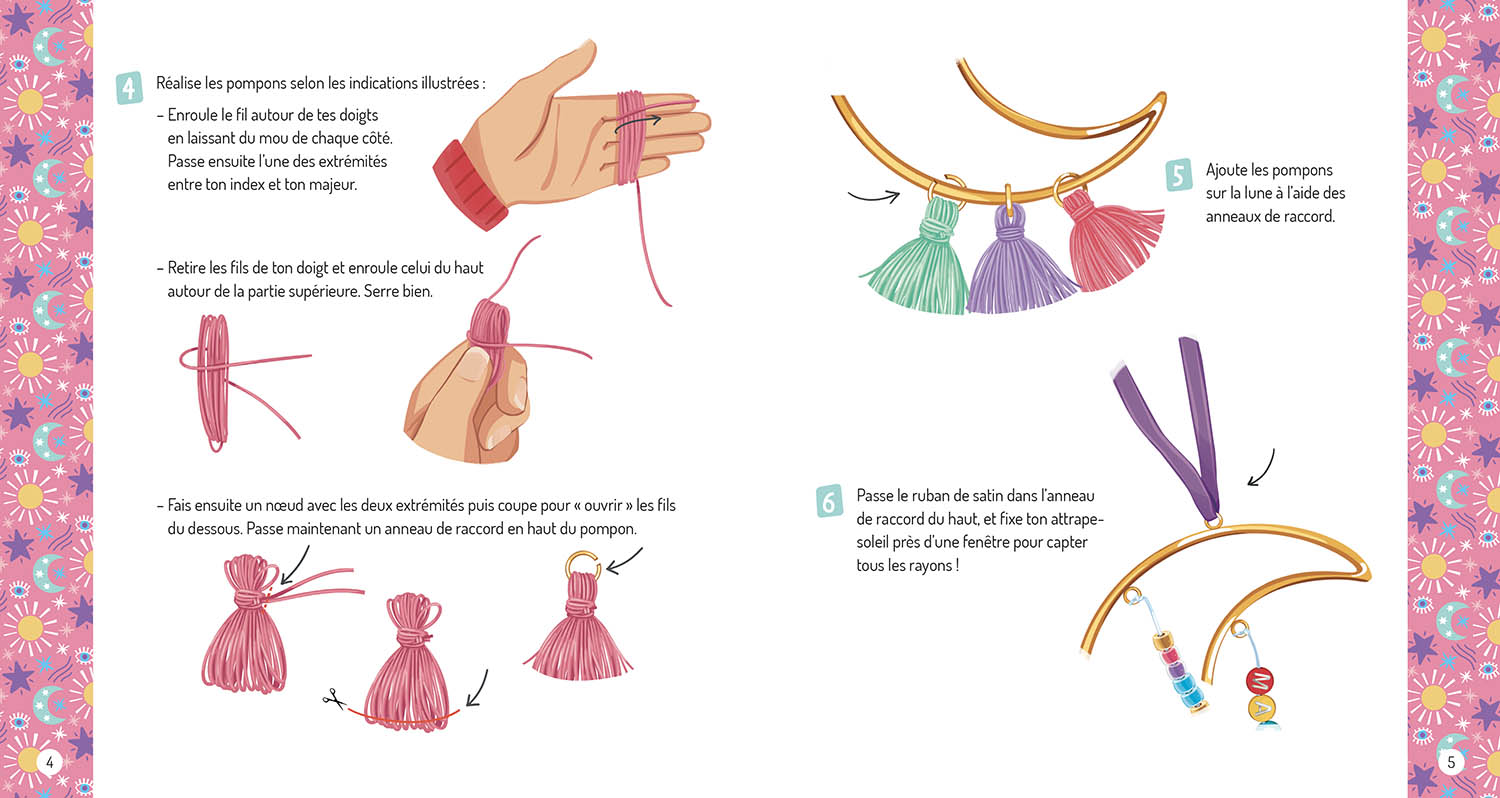 4 Réalise les pompons selon les indications illustrées :
– Enroule le fil autour de tes doigts en laissant du mou de chaque côté. Passe ensuite l'une des extrémités entre ton index et ton majeur.

– Retire les fils de ton doigt et enroule celui du haut autour de la partie supérieure. Serre bien.

– Fais ensuite un nœud avec les deux extrémités puis coupe pour « ouvrir » les fils du dessous. Passe maintenant un anneau de raccord en haut du pompon.

4

5 Ajoute les pompons sur la lune à l'aide des anneaux de raccord.

6 Passe le ruban de satin dans l'anneau de raccord du haut, et fixe ton attrape-soleil près d'une fenêtre pour capter tous les rayons !

M
A

5