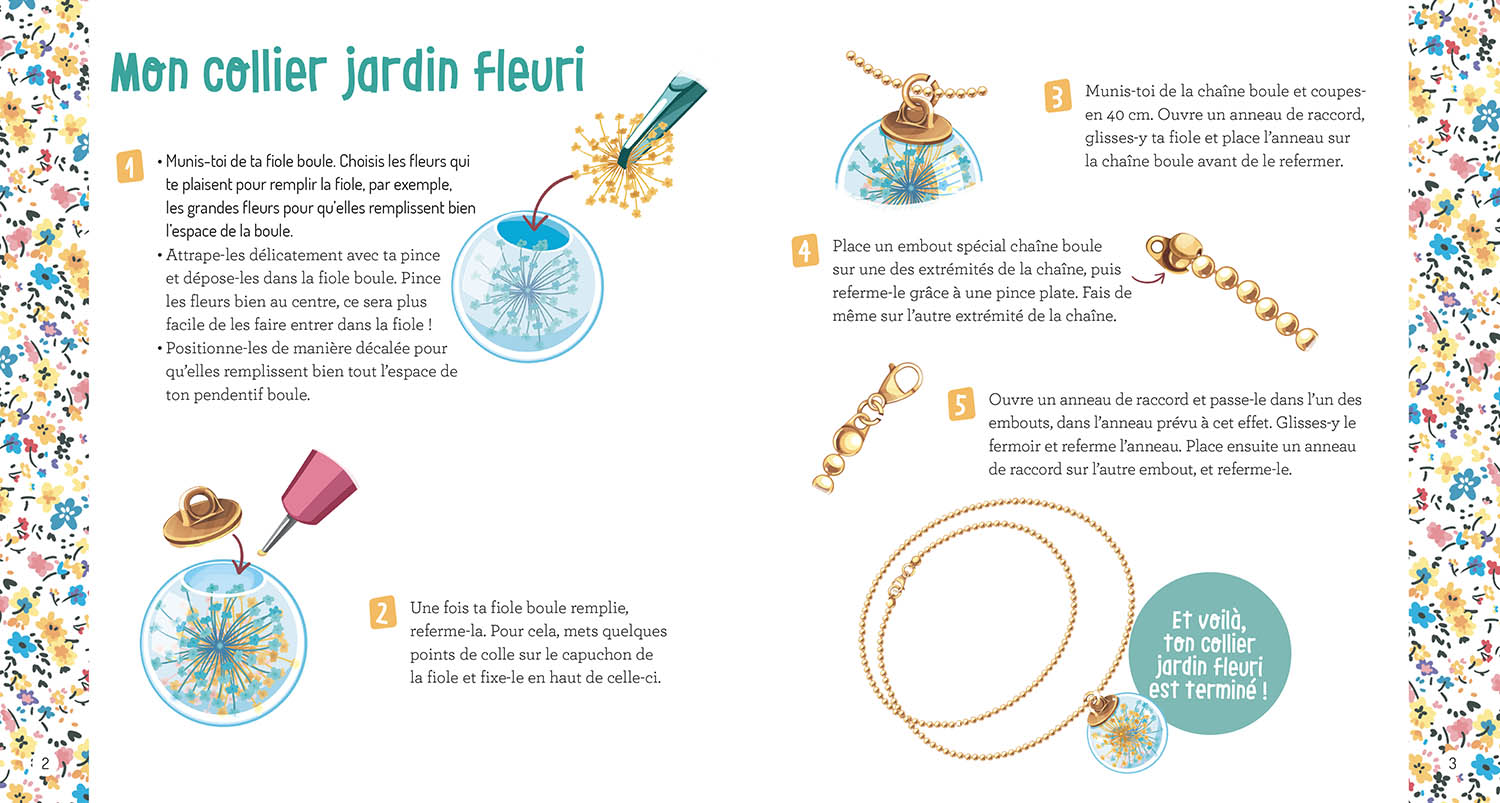 Mon collier jardin fleuri

1 • Munis-toi de ta fiole boule. Choisis les fleurs qui te plaisent pour remplir la fiole, par exemple, les grandes fleurs pour qu'elles remplissent bien l'espace de la boule.
• Attrape-les délicatement avec ta pince et dépose-les dans la fiole boule. Pince les fleurs bien au centre, ce sera plus facile de les faire entrer dans la fiole !
• Positionne-les de manière décalée pour qu'elles remplissent bien tout l'espace de ton pendentif boule.

2 Une fois ta fiole boule remplie, referme-la. Pour cela, mets quelques points de colle sur le capuchon de la fiole et fixe-le en haut de celle-ci.

3 Munis-toi de la chaîne boule et coupes-en 40 cm. Ouvre un anneau de raccord, glisses-y ta fiole et place l'anneau sur la chaîne boule avant de le refermer.

4 Place un embout spécial chaîne boule sur une des extrémités de la chaîne, puis referme-le grâce à une pince plate. Fais de même sur l'autre extrémité de la chaîne.

5 Ouvre un anneau de raccord et passe-le dans l'un des embouts, dans l'anneau prévu à cet effet. Glisses-y le fermoir et referme l'anneau. Place ensuite un anneau de raccord sur l'autre embout, et referme-le.

Et voilà, ton collier jardin fleuri est terminé !

2

3