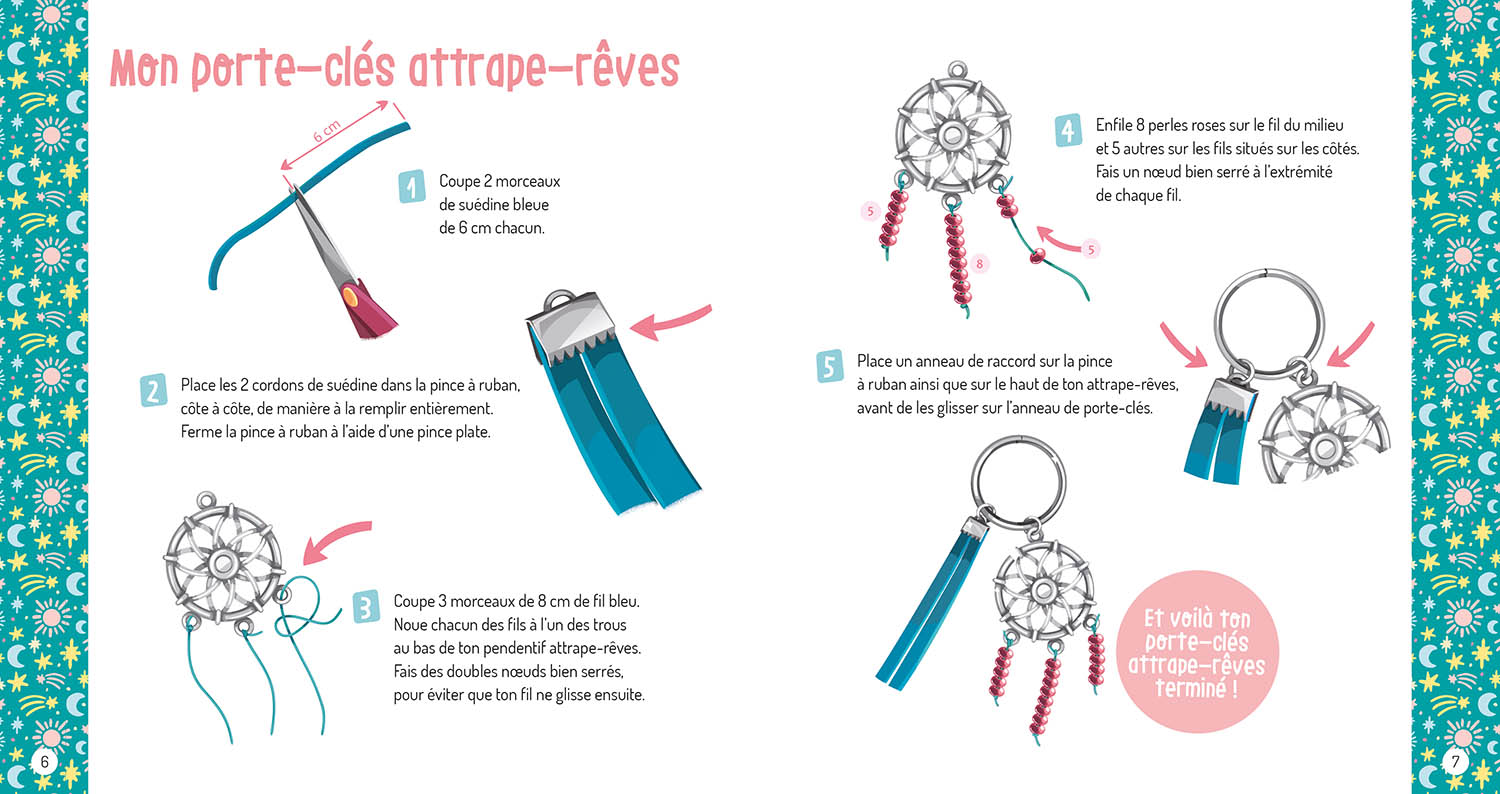 Mon porte-clés attrape-rêves

6 cm

1 Coupe 2 morceaux de suédine bleue de 6 cm chacun.

2 Place les 2 cordons de suédine dans la pince à ruban, côte à côte, de manière à la remplir entièrement. Ferme la pince à ruban à l'aide d'une pince plate.

3 Coupe 3 morceaux de 8 cm de fil bleu. Noue chacun des fils à l'un des trous au bas de ton pendentif attrape-rêves. Fais des doubles nœuds bien serrés, pour éviter que ton fil ne glisse ensuite.

6

4 Enfile 8 perles roses sur le fil du milieu et 5 autres sur les fils situés sur les côtés. Fais un nœud bien serré à l'extrémité de chaque fil.

5

8

5

5 Place un anneau de raccord sur la pince à ruban ainsi que sur le haut de ton attrape-rêves, avant de les glisser sur l'anneau de porte-clés.

Et voilà ton porte-clés attrape-rêves terminé !

7