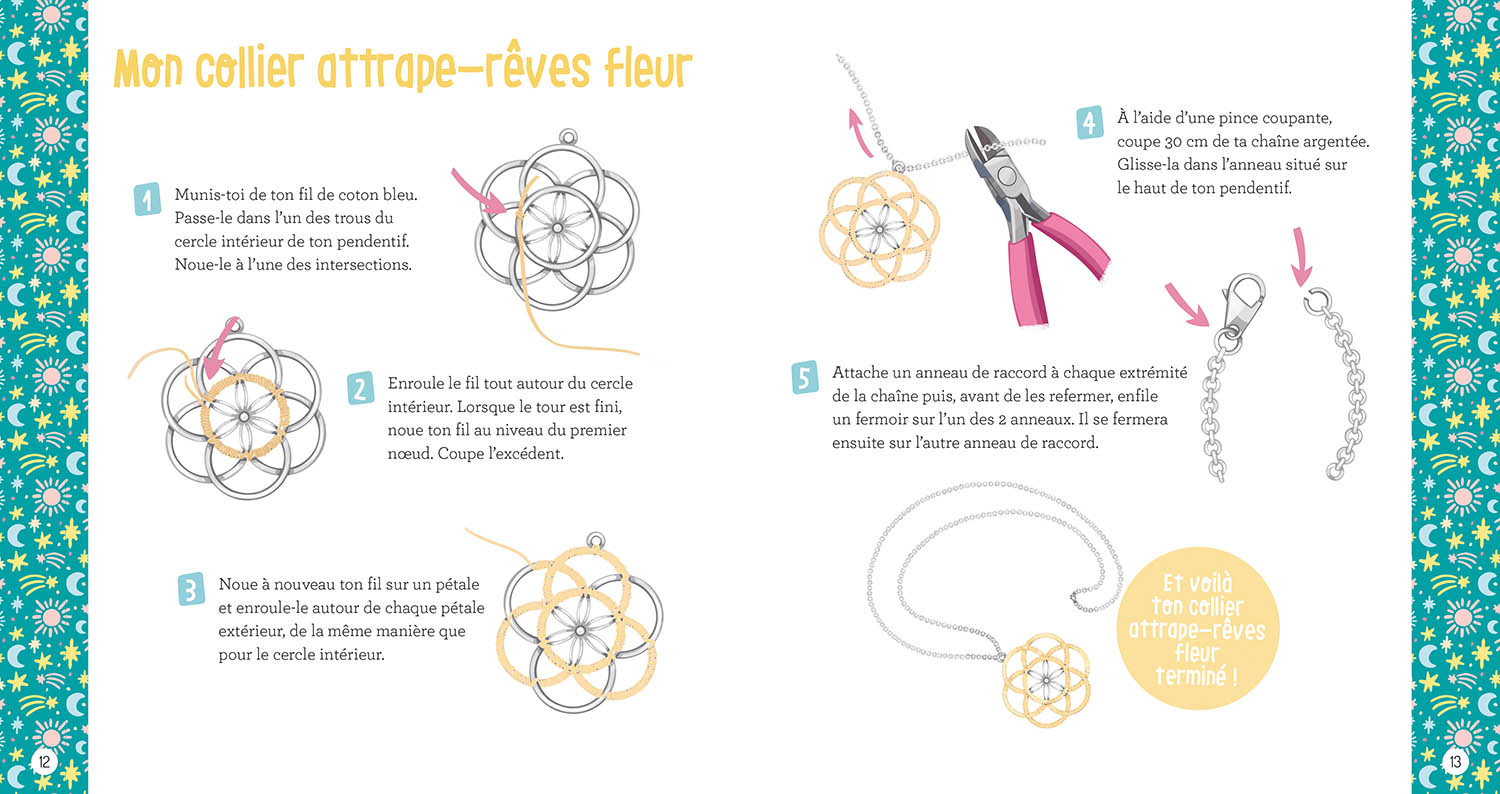 Mon collier attrape-rêves fleur

1 Munis-toi de ton fil de coton bleu. Passe-le dans l'un des trous du cercle intérieur de ton pendentif. Noue-le à l'une des intersections.

2 Enroule le fil tout autour du cercle intérieur. Lorsque le tour est fini, noue ton fil au niveau du premier nœud. Coupe l'excédent.

3 Noue à nouveau ton fil sur un pétale et enroule-le autour de chaque pétale extérieur, de la même manière que pour le cercle intérieur.

12

4 À l'aide d'une pince coupante, coupe 30 cm de ta chaîne argentée. Glisse-la dans l'anneau situé sur le haut de ton pendentif.

5 Attache un anneau de raccord à chaque extrémité de la chaîne puis, avant de les refermer, enfile un fermoir sur l'un des 2 anneaux. Il se fermera ensuite sur l'autre anneau de raccord.

Et voilà ton collier attrape-rêves fleur terminé !

13