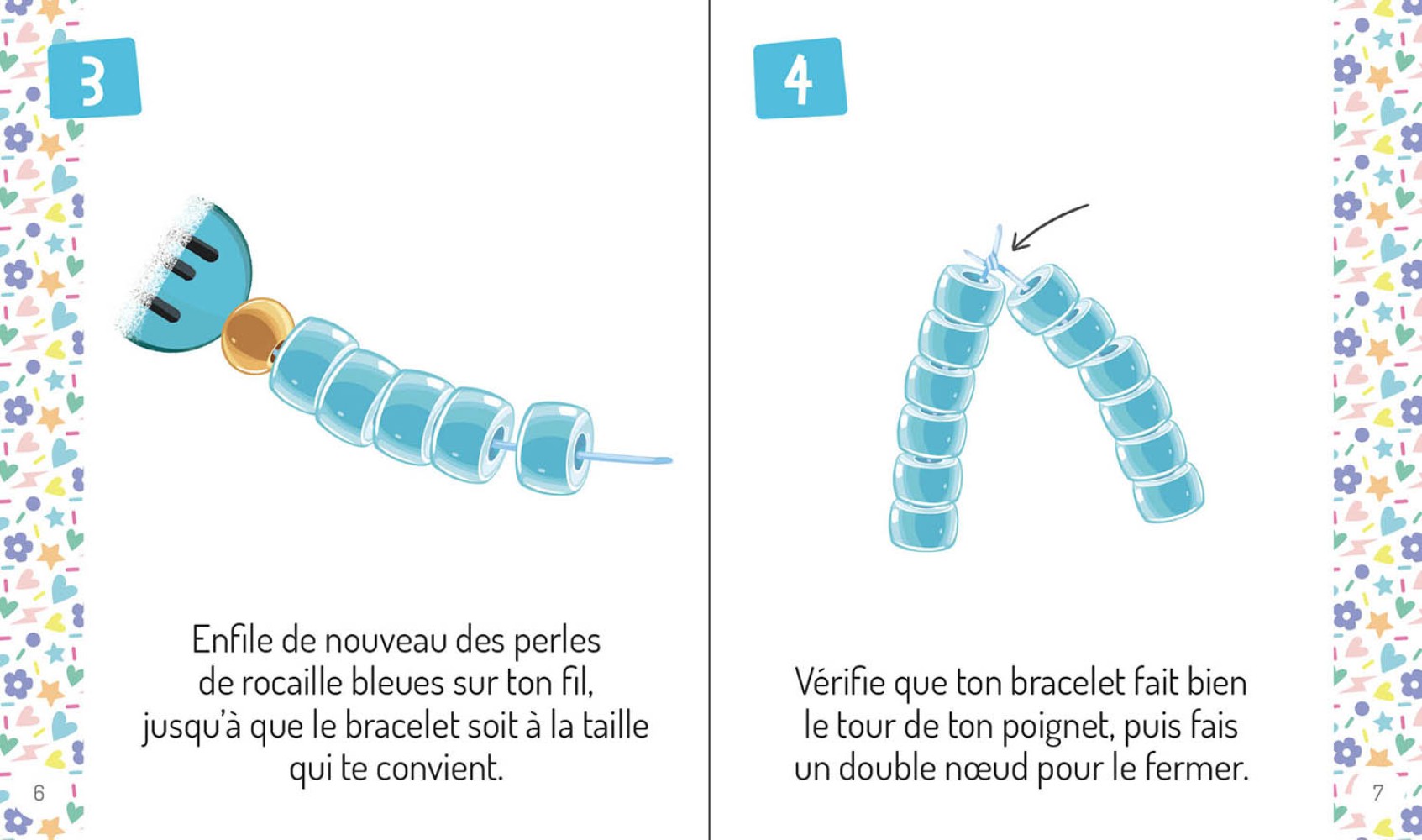 3

Enfile de nouveau des perles de rocaille bleues sur ton fil, jusqu'à que le bracelet soit à la taille qui te convient.

6

4

Vérifie que ton bracelet fait bien le tour de ton poignet, puis fais un double nœud pour le fermer.

7