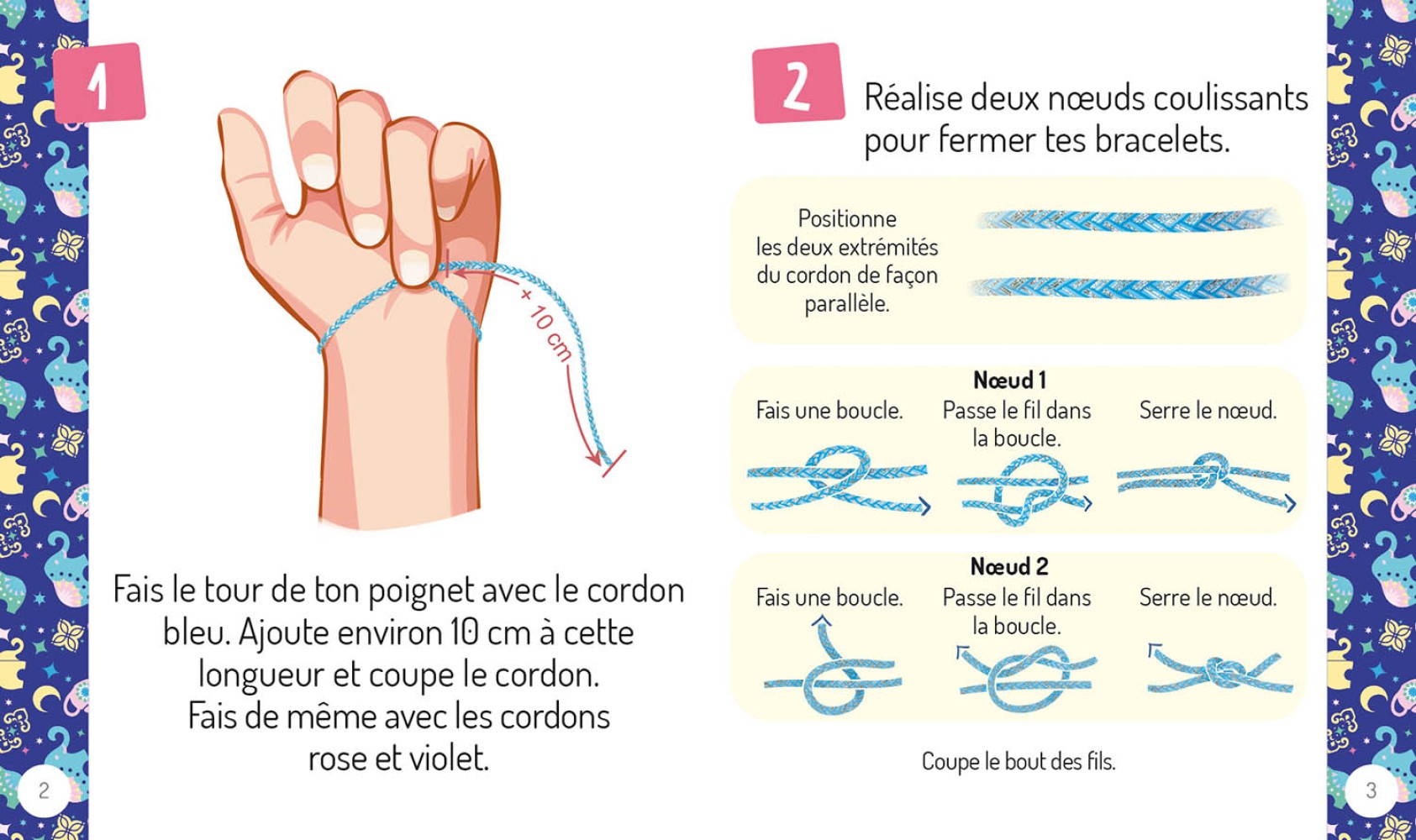 1

+ 10 cm

Fais le tour de ton poignet avec le cordon bleu. Ajoute environ 10 cm à cette longueur et coupe le cordon.
Fais de même avec les cordons rose et violet.

2

2 Réalise deux nœuds coulissants pour fermer tes bracelets.

Positionne les deux extrémités du cordon de façon parallèle.

Nœud 1

Fais une boucle.

Passe le fil dans la boucle.

Serre le nœud.

Nœud 2

Fais une boucle.

Passe le fil dans la boucle.

Serre le nœud.

Coupe le bout des fils.

3