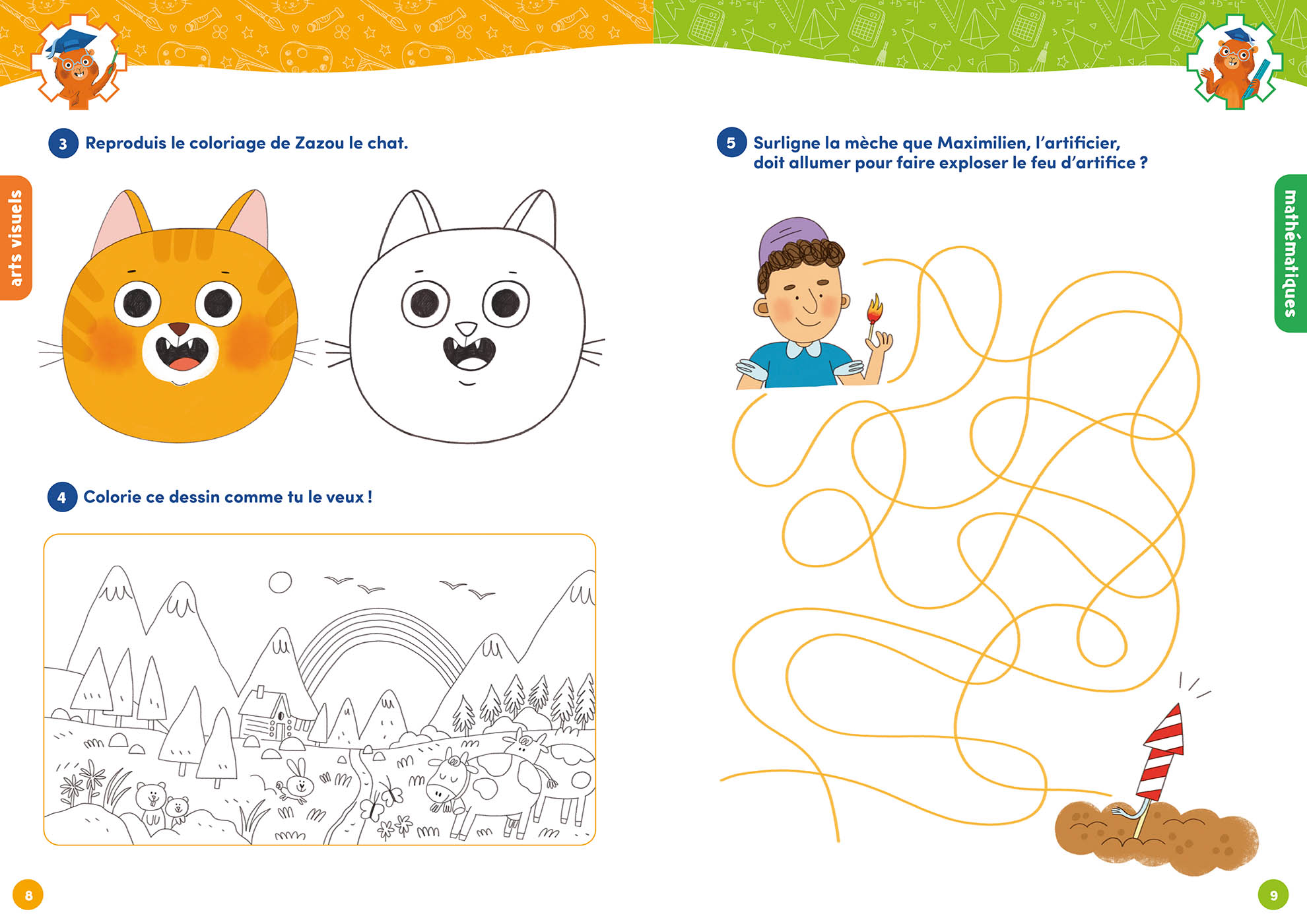 arts visuels

3 Reproduis le coloriage de Zazou le chat.

4 Colorie ce dessin comme tu le veux !

8

mathématiques

5 Surligne la mèche que Maximilien, l'artificier, doit allumer pour faire exploser le feu d'artifice ?

9