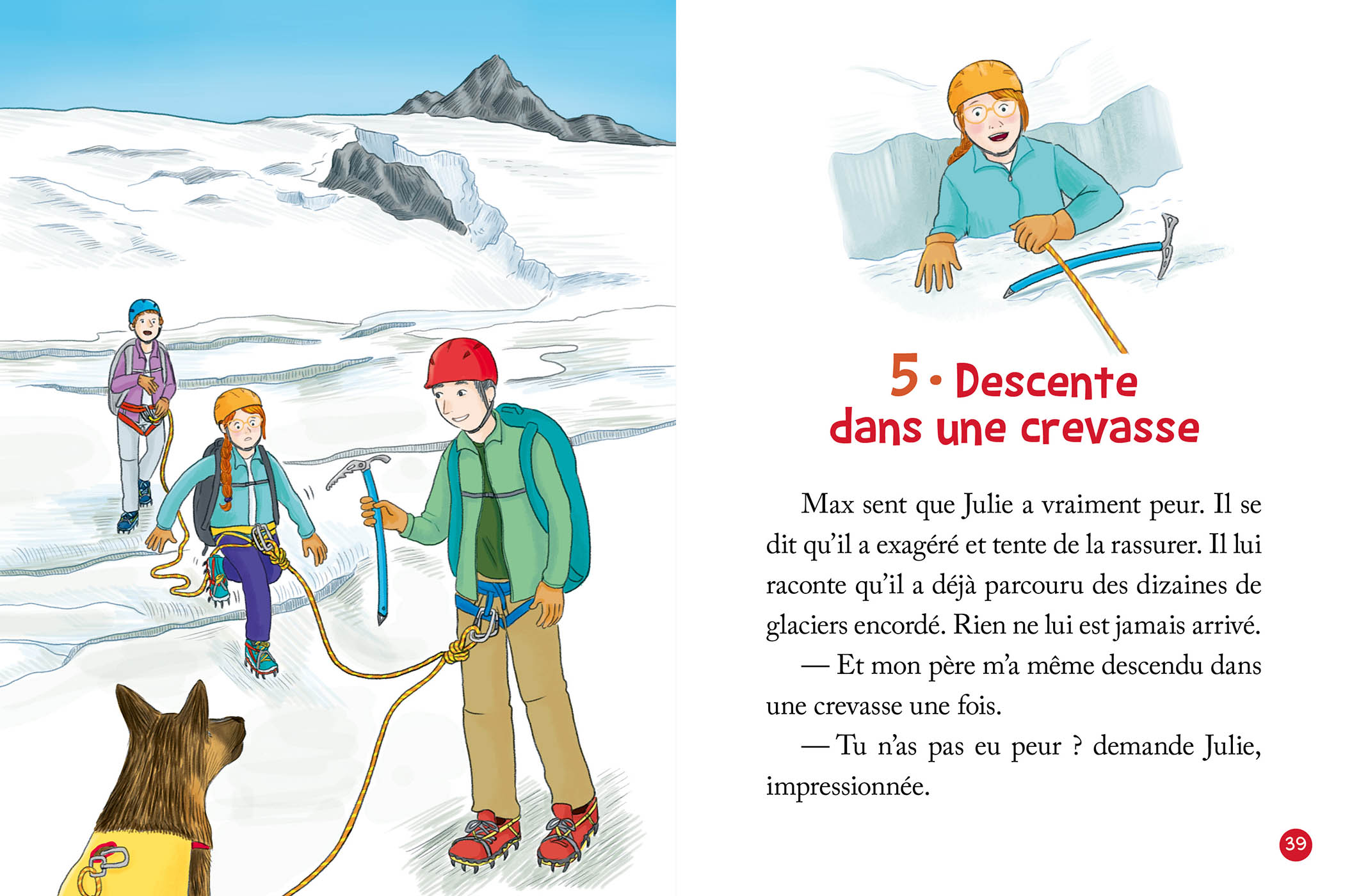 5 • Descente dans une crevasse

Max sent que Julie a vraiment peur. Il se dit qu'il a exagéré et tente de la rassurer. Il lui raconte qu'il a déjà parcouru des dizaines de glaciers encordé. Rien ne lui est jamais arrivé.

— Et mon père m'a même descendu dans une crevasse une fois.

— Tu n'as pas eu peur ? demande Julie, impressionnée.

39