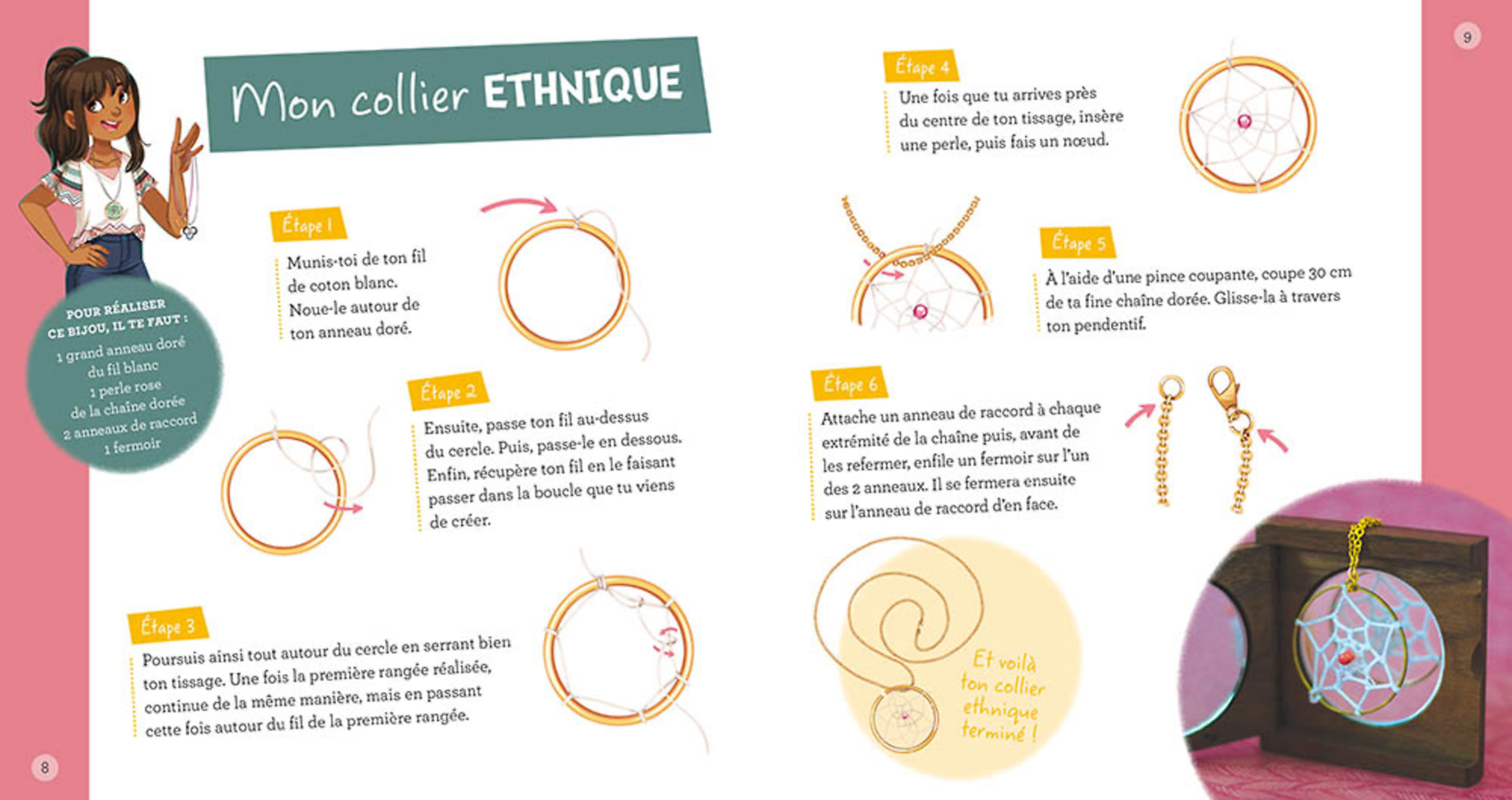 Mon collier ETHNIQUE

POUR RÉALISER CE BIJOU, IL TE FAUT :
1 grand anneau doré
du fil blanc
1 perle rose
de la chaîne dorée
2 anneaux de raccord
1 fermoir

Étape 1
Munis-toi de ton fil de coton blanc. Noue-le autour de ton anneau doré.

Étape 2
Ensuite, passe ton fil au-dessus du cercle. Puis, passe-le en dessous. Enfin, récupère ton fil en le faisant passer dans la boucle que tu viens de créer.

Étape 3
Poursuis ainsi tout autour du cercle en serrant bien ton tissage. Une fois la première rangée réalisée, continue de la même manière, mais en passant cette fois autour du fil de la première rangée.

8

9

Étape 4
Une fois que tu arrives près du centre de ton tissage, insère une perle, puis fais un nœud.

Étape 5
À l'aide d'une pince coupante, coupe 30 cm de ta fine chaîne dorée. Glisse-la à travers ton pendentif.

Étape 6
Attache un anneau de raccord à chaque extrémité de la chaîne puis, avant de les refermer, enfile un fermoir sur l'un des 2 anneaux. Il se fermera ensuite sur l'anneau de raccord d'en face.

Et voilà ton collier ethnique terminé !