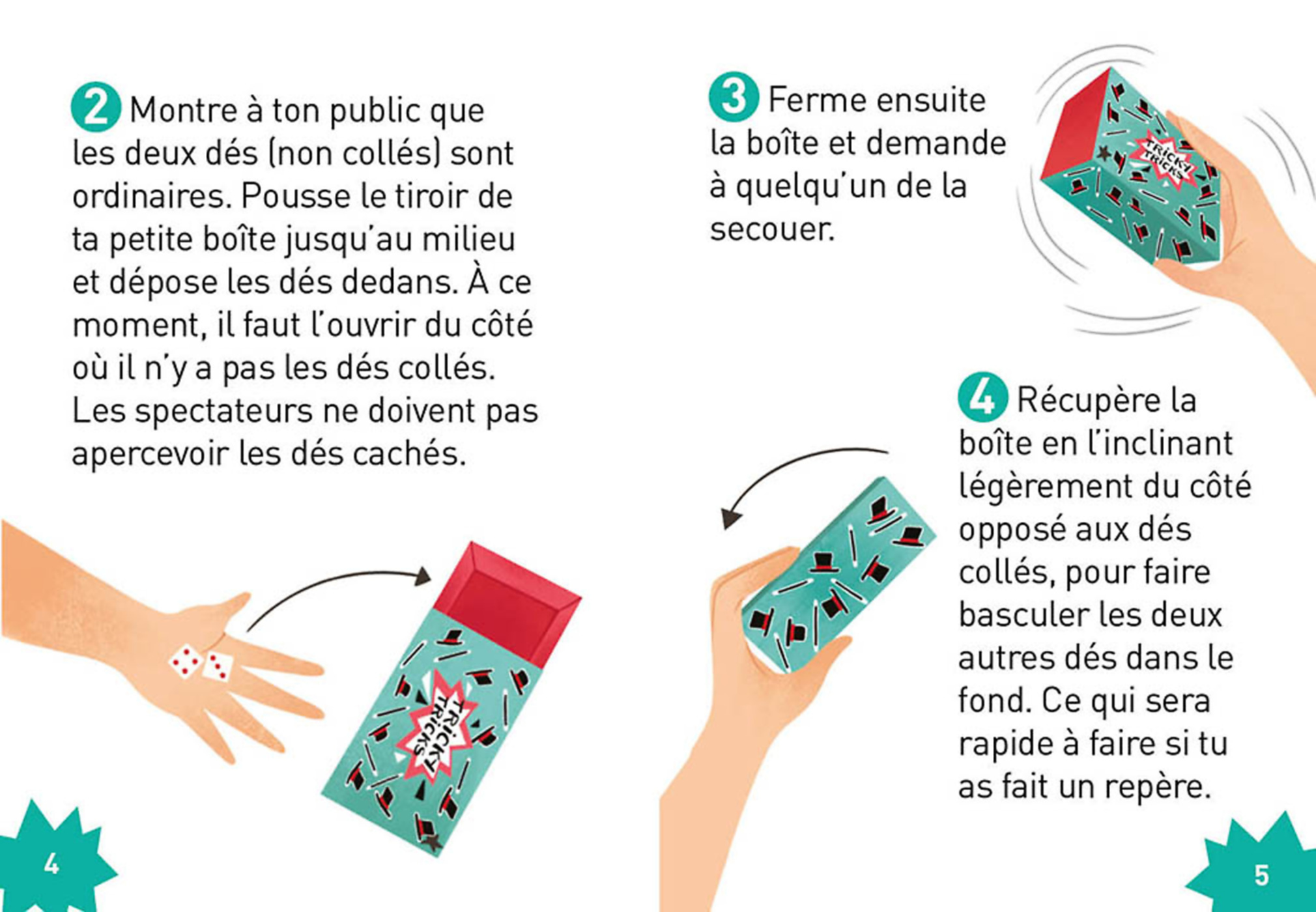 2 Montre à ton public que les deux dés (non collés) sont ordinaires. Pousse le tiroir de ta petite boîte jusqu'au milieu et dépose les dés dedans. À ce moment, il faut l'ouvrir du côté où il n'y a pas les dés collés. Les spectateurs ne doivent pas apercevoir les dés cachés.

TRICKY TRICKS

4

3 Ferme ensuite la boîte et demande à quelqu'un de la secouer.

TRICKY TRICKS

4 Récupère la boîte en l'inclinant légèrement du côté opposé aux dés collés, pour faire basculer les deux autres dés dans le fond. Ce qui sera rapide à faire si tu as fait un repère.

5