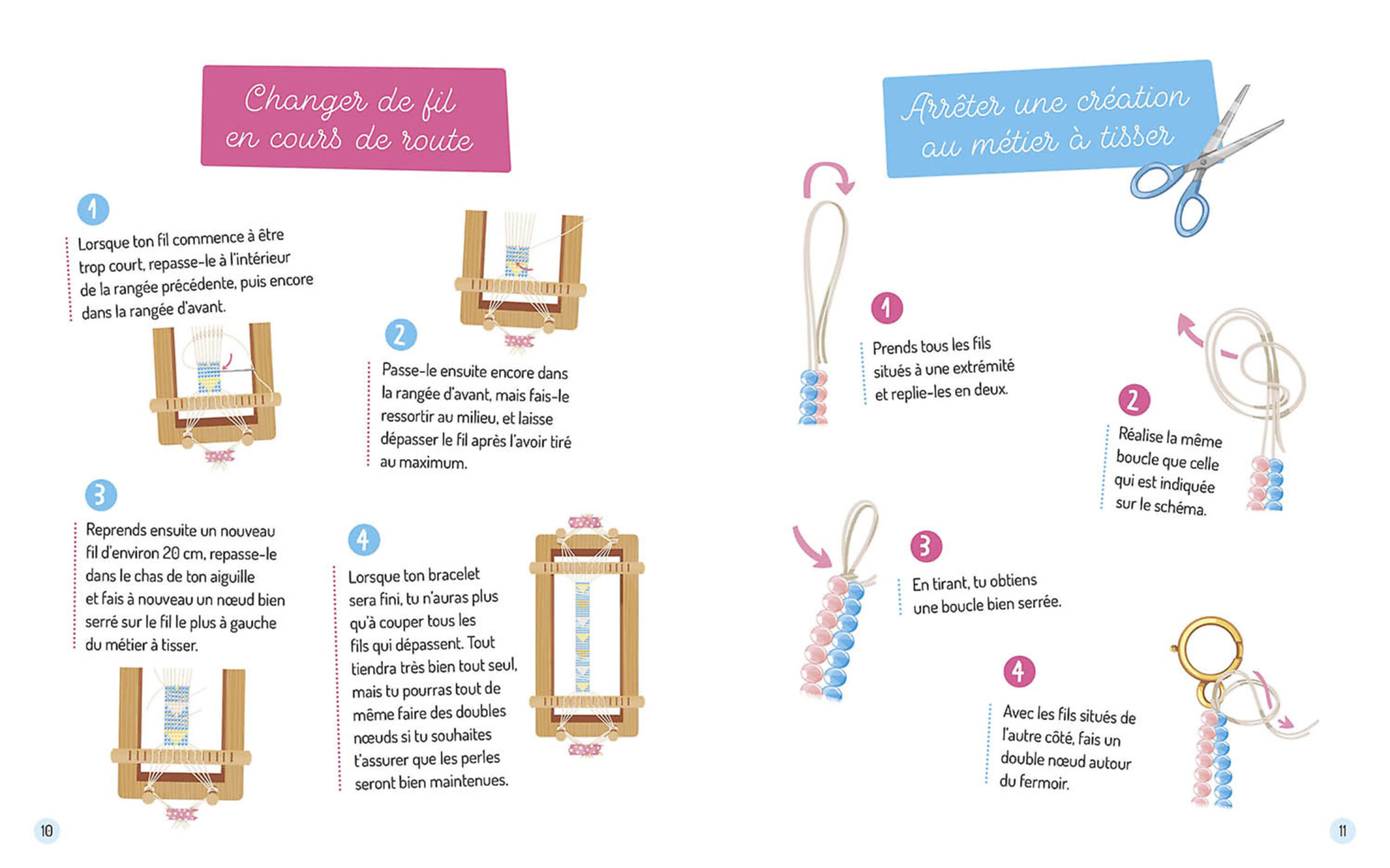 Changer de fil en cours de route

1
Lorsque ton fil commence à être trop court, repasse-le à l'intérieur de la rangée précédente, puis encore dans la rangée d'avant.

2
Passe-le ensuite encore dans la rangée d'avant, mais fais-le ressortir au milieu, et laisse dépasser le fil après l'avoir tiré au maximum.

3
Reprends ensuite un nouveau fil d'environ 20 cm, repasse-le dans le chas de ton aiguille et fais à nouveau un nœud bien serré sur le fil le plus à gauche du métier à tisser.

4
Lorsque ton bracelet sera fini, tu n'auras plus qu'à couper tous les fils qui dépassent. Tout tiendra très bien tout seul, mais tu pourras tout de même faire des doubles nœuds si tu souhaites t'assurer que les perles seront bien maintenues.

10

Arrêter une création au métier à tisser

1
Prends tous les fils situés à une extrémité et replie-les en deux.

2
Réalise la même boucle que celle qui est indiquée sur le schéma.

3
En tirant, tu obtiens une boucle bien serrée.

4
Avec les fils situés de l'autre côté, fais un double nœud autour du fermoir.

11