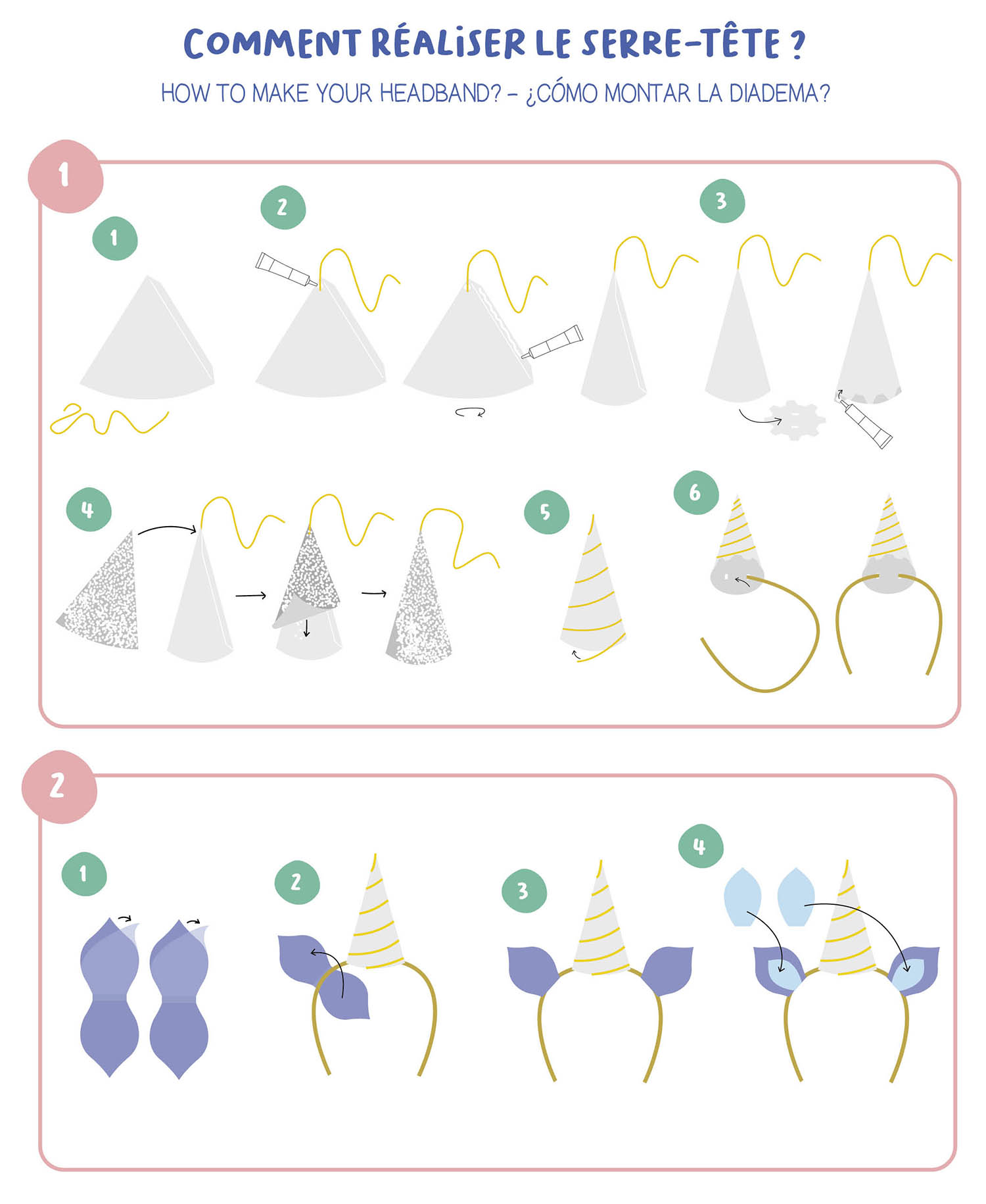 COMMENT RÉALISER LE SERRE-TÊTE ?

HOW TO MAKE YOUR HEADBAND? – ¿CÓMO MONTAR LA DIADEMA?

1

1

2

3

4

5

6

2

1

2

3

4