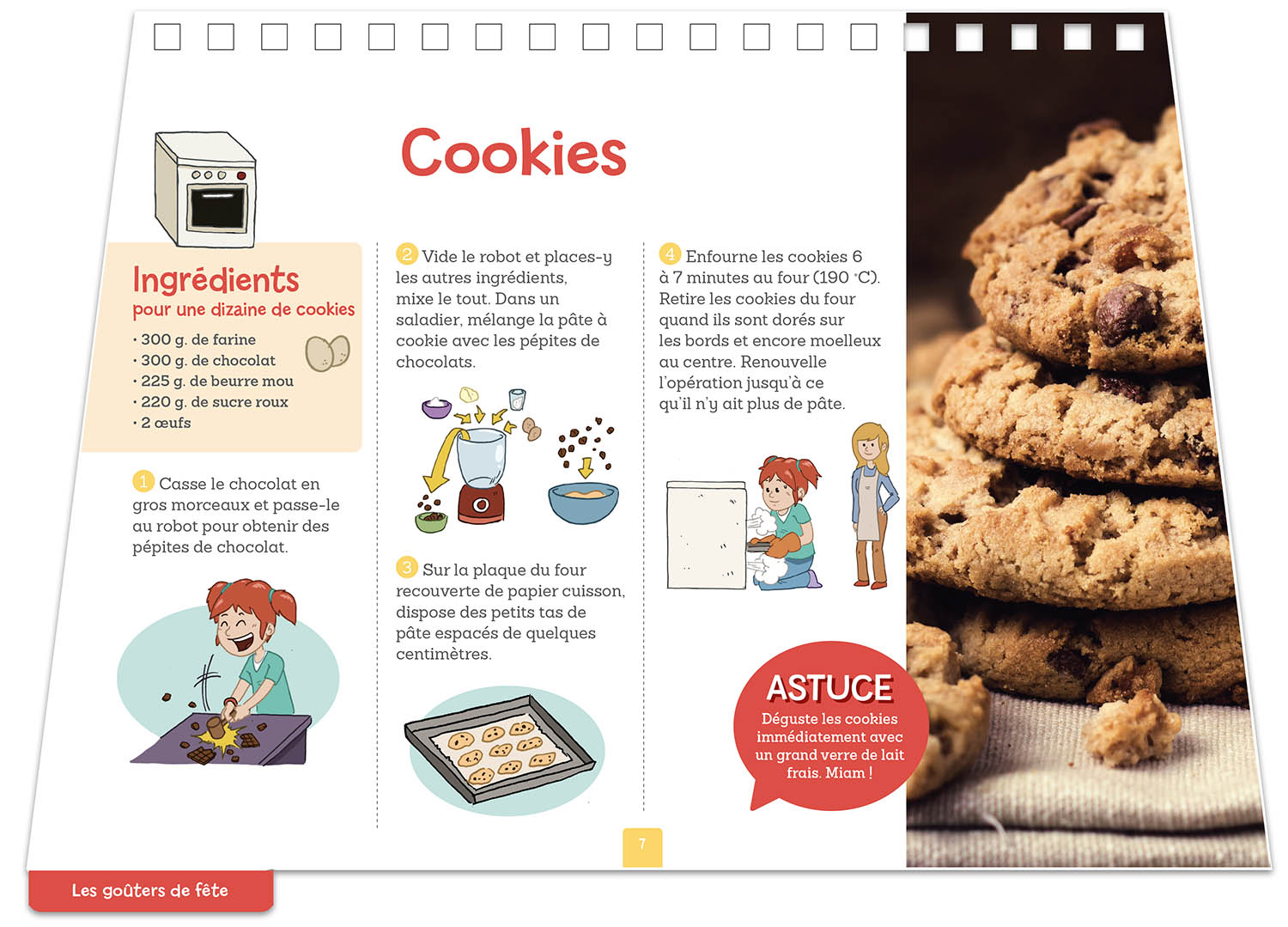 Cookies

Ingrédients
pour une dizaine de cookies
• 300 g. de farine
• 300 g. de chocolat
• 225 g. de beurre mou
• 220 g. de sucre roux
• 2 œufs

1 Casse le chocolat en gros morceaux et passe-le au robot pour obtenir des pépites de chocolat.

2 Vide le robot et places-y les autres ingrédients, mixe le tout. Dans un saladier, mélange la pâte à cookie avec les pépites de chocolats.

3 Sur la plaque du four recouverte de papier cuisson, dispose des petits tas de pâte espacés de quelques centimètres.

4 Enfourne les cookies 6 à 7 minutes au four (190 °C). Retire les cookies du four quand ils sont dorés sur les bords et encore moelleux au centre. Renouvelle l'opération jusqu'à ce qu'il n'y ait plus de pâte.

ASTUCE
Déguste les cookies immédiatement avec un grand verre de lait frais. Miam !

7

Les goûters de fête