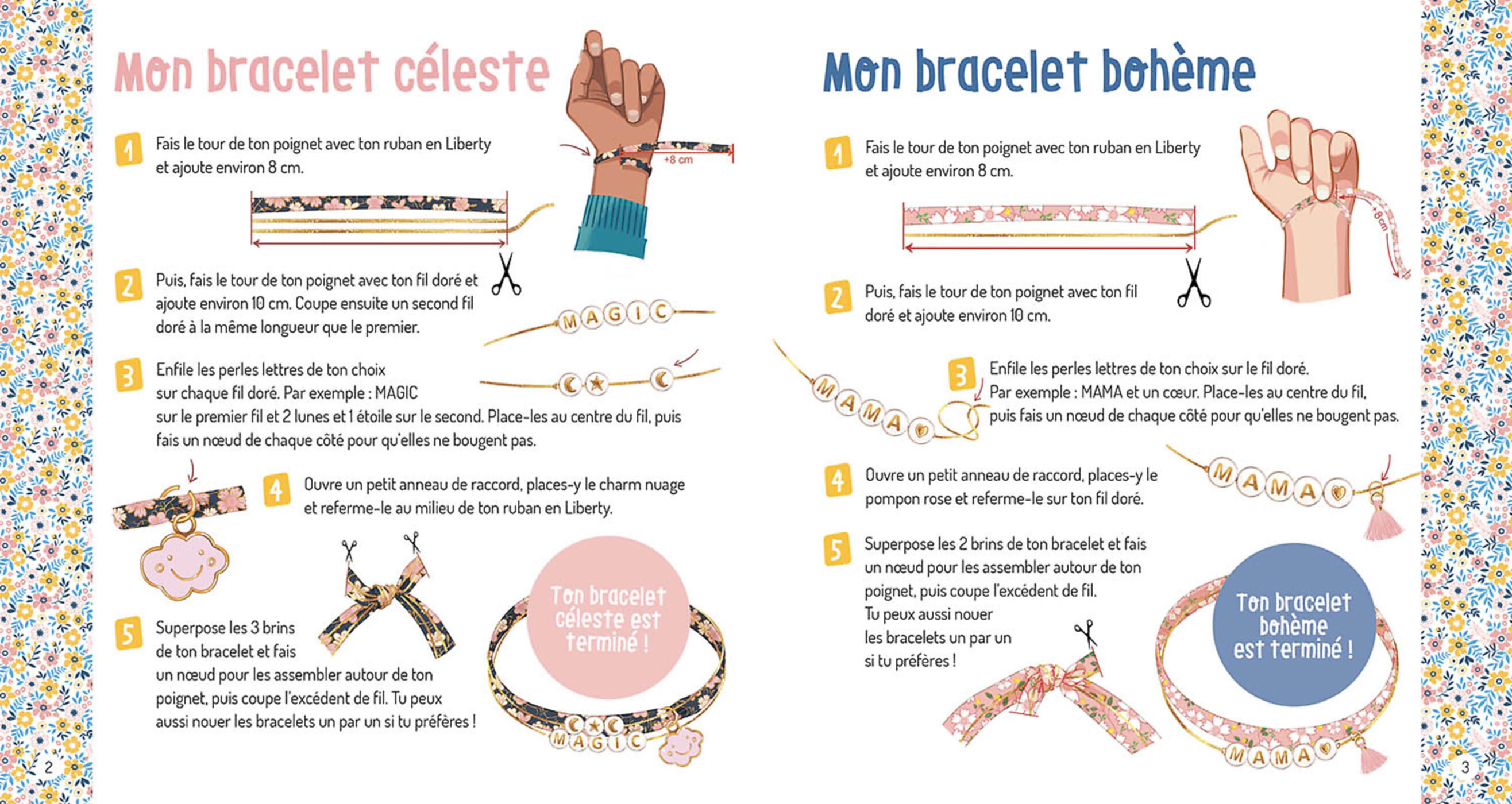 Mon bracelet céleste

1 Fais le tour de ton poignet avec ton ruban en Liberty et ajoute environ 8 cm.

+8 cm

2 Puis, fais le tour de ton poignet avec ton fil doré et ajoute environ 10 cm. Coupe ensuite un second fil doré à la même longueur que le premier.

MAGIC

3 Enfile les perles lettres de ton choix sur chaque fil doré. Par exemple : MAGIC sur le premier fil et 2 lunes et 1 étoile sur le second. Place-les au centre du fil, puis fais un nœud de chaque côté pour qu'elles ne bougent pas.

4 Ouvre un petit anneau de raccord, places-y le charm nuage et referme-le au milieu de ton ruban en Liberty.

5 Superpose les 3 brins de ton bracelet et fais un nœud pour les assembler autour de ton poignet, puis coupe l'excédent de fil. Tu peux aussi nouer les bracelets un par un si tu préfères !

Ton bracelet céleste est terminé !

MAGIC

2

Mon bracelet bohème

1 Fais le tour de ton poignet avec ton ruban en Liberty et ajoute environ 8 cm.

+8 cm

2 Puis, fais le tour de ton poignet avec ton fil doré et ajoute environ 10 cm.

MAMA

3 Enfile les perles lettres de ton choix sur le fil doré. Par exemple : MAMA et un cœur. Place-les au centre du fil, puis fais un nœud de chaque côté pour qu'elles ne bougent pas.

4 Ouvre un petit anneau de raccord, places-y le pompon rose et referme-le sur ton fil doré.

MAMA

5 Superpose les 2 brins de ton bracelet et fais un nœud pour les assembler autour de ton poignet, puis coupe l'excédent de fil. Tu peux aussi nouer les bracelets un par un si tu préfères !

Ton bracelet bohème est terminé !

MAMA

3